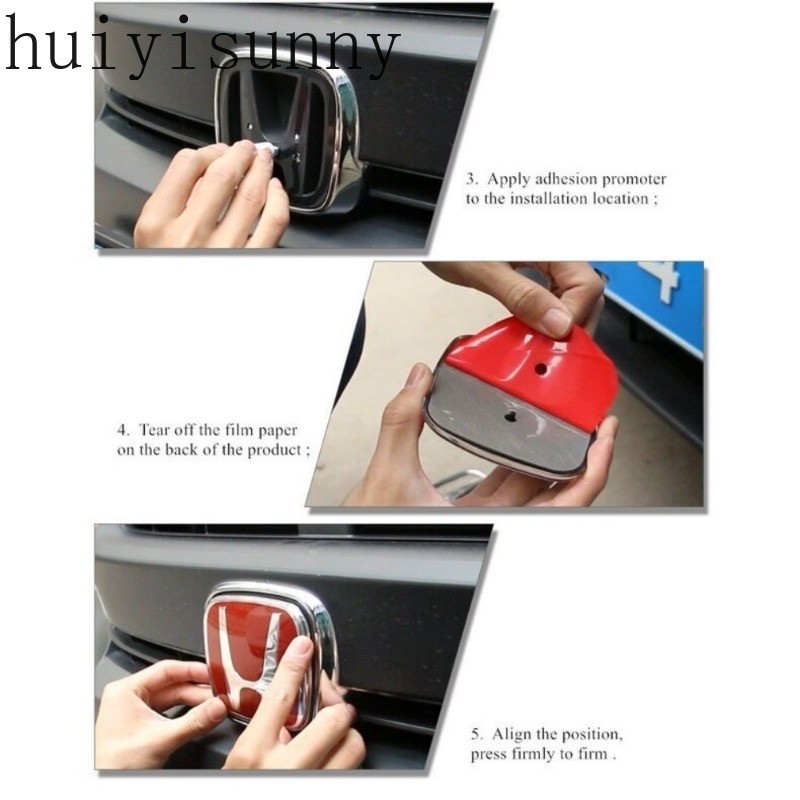 huiyisunny

3. Apply adhesion promoter to the installation location ;

4. Tear off the film paper on the back of the product ;

5. Align the position, press firmly to firm .