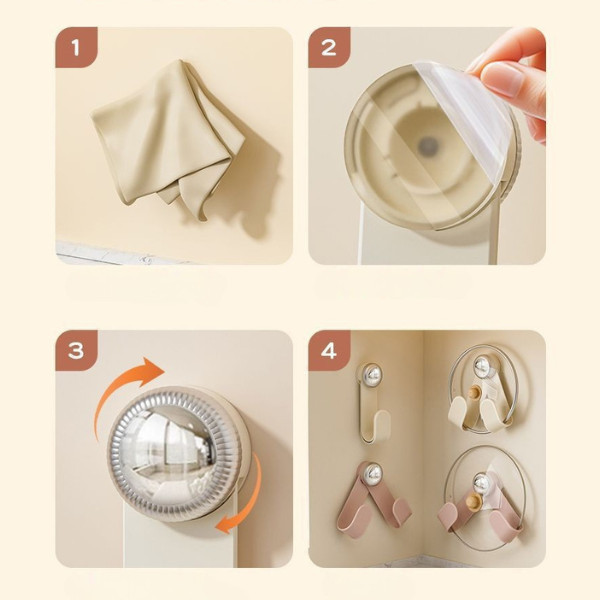 1

2

3

4