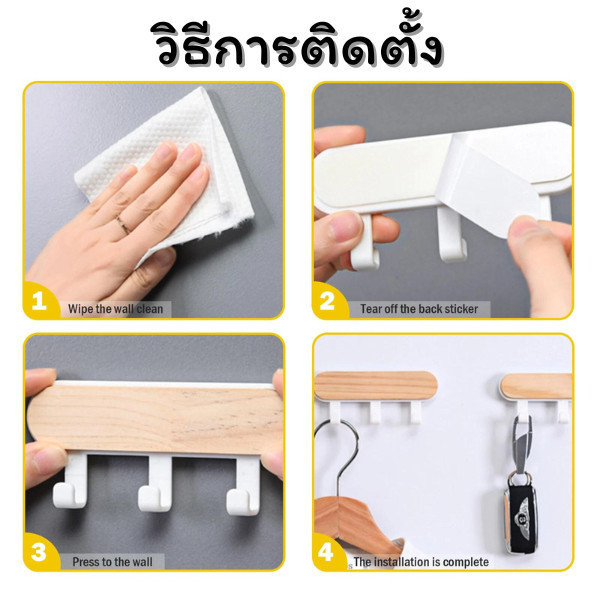 วิธีการติดตั้ง

1 Wipe the wall clean

2 Tear off the back sticker

3 Press to the wall

4 The installation is complete