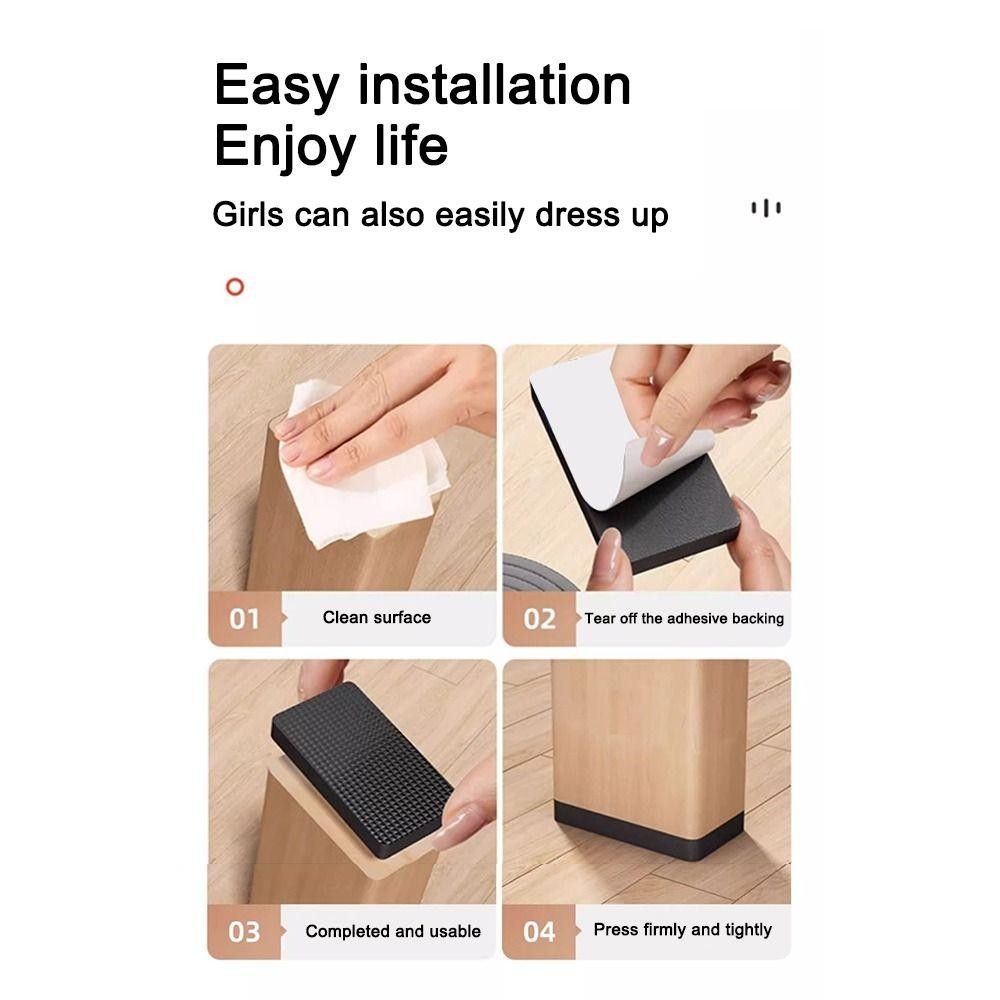 Easy installation
Enjoy life

Girls can also easily dress up

01 Clean surface

02 Tear off the adhesive backing

03 Completed and usable

04 Press firmly and tightly