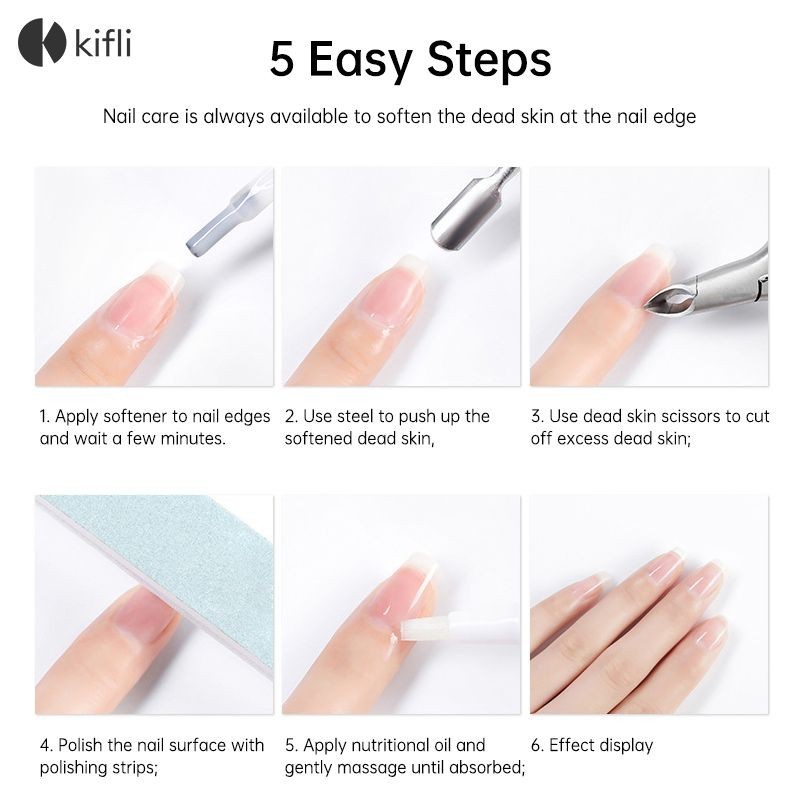 kifli

5 Easy Steps

Nail care is always available to soften the dead skin at the nail edge

1. Apply softener to nail edges and wait a few minutes.

2. Use steel to push up the softened dead skin,

3. Use dead skin scissors to cut off excess dead skin;

4. Polish the nail surface with polishing strips;

5. Apply nutritional oil and gently massage until absorbed;

6. Effect display