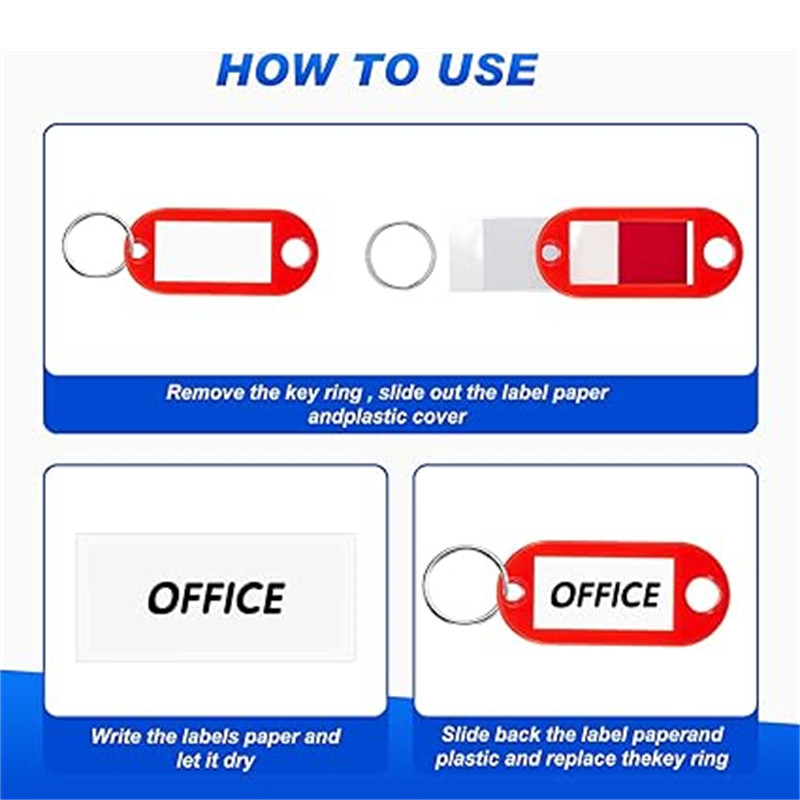 HOW TO USE

Remove the key ring , slide out the label paper andplastic cover

OFFICE

Write the labels paper and let it dry

OFFICE

Slide back the label paperand plastic and replace thekey ring