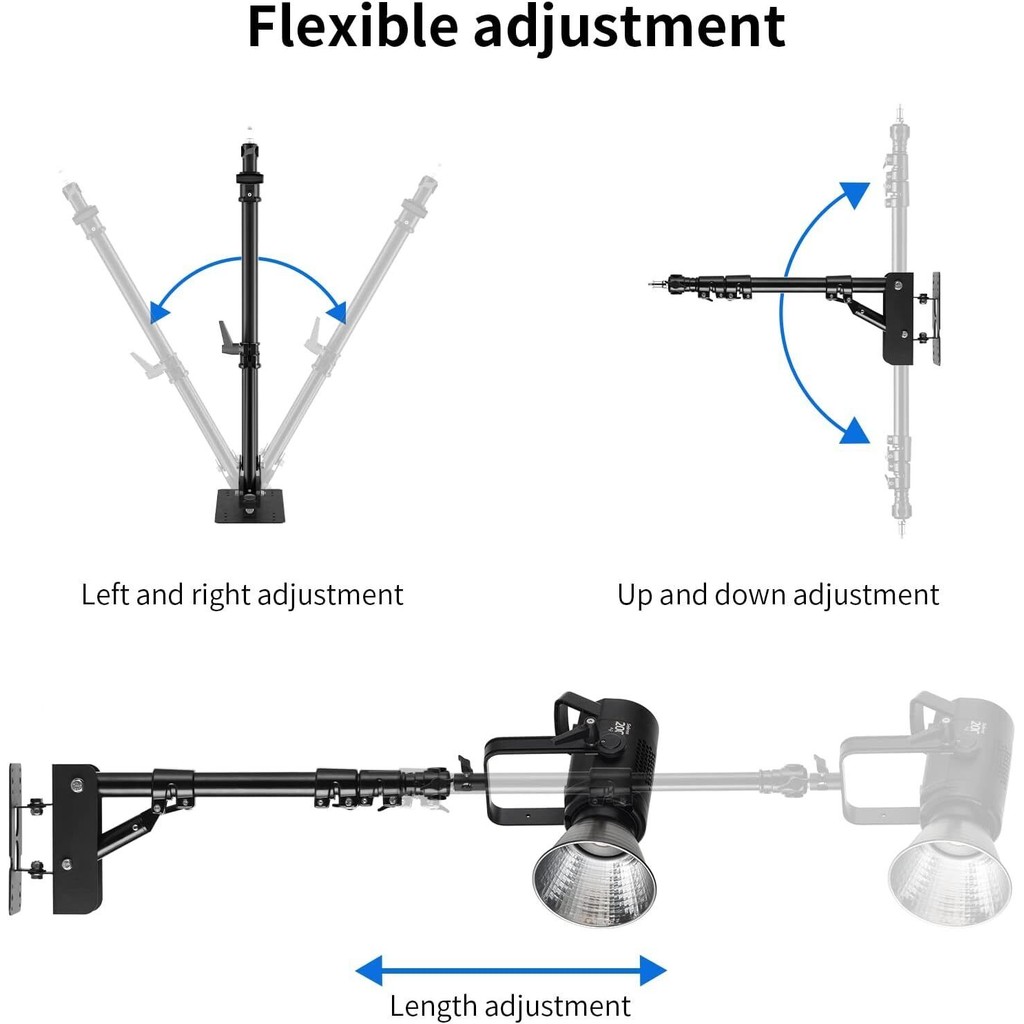 Flexible adjustment

Left and right adjustment

Up and down adjustment

Length adjustment