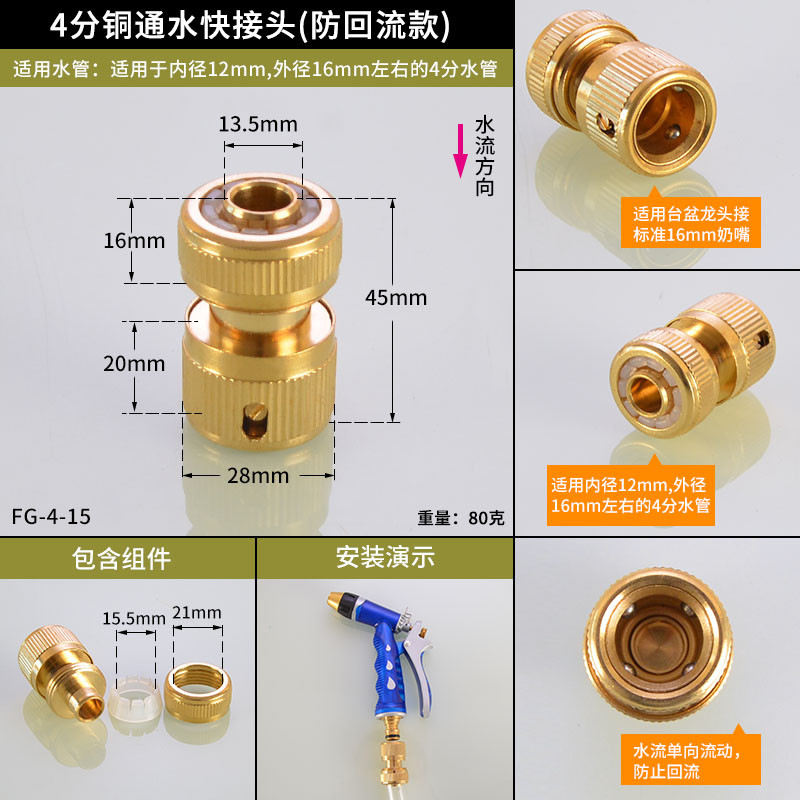 4分铜通水快接头(防回流款)

适用水管：适用于内径12mm,外径16mm左右的4分水管

13.5mm

水流方向

16mm

45mm

20mm

28mm

FG-4-15

重量：80克

适用台盆龙头接标准16mm奶嘴

适用内径12mm,外径16mm左右的4分水管

包含组件

15.5mm

21mm

安装演示

水流单向流动，防止回流