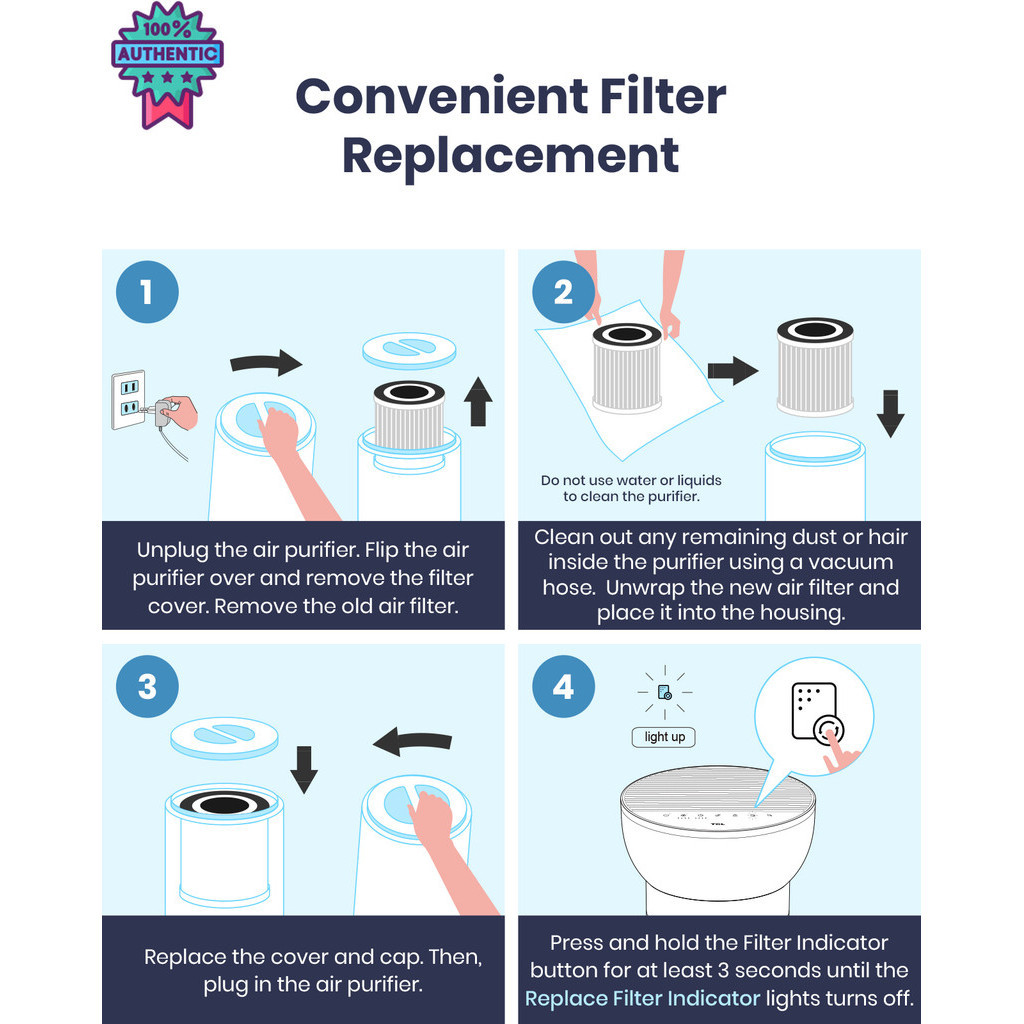 100% AUTHENTIC

Convenient Filter Replacement

1

Unplug the air purifier. Flip the air purifier over and remove the filter cover. Remove the old air filter.

2

Do not use water or liquids to clean the purifier.

Clean out any remaining dust or hair inside the purifier using a vacuum hose. Unwrap the new air filter and place it into the housing.

3

Replace the cover and cap. Then, plug in the air purifier.

4

light up

TCL

Press and hold the Filter Indicator button for at least 3 seconds until the Replace Filter Indicator lights turns off.