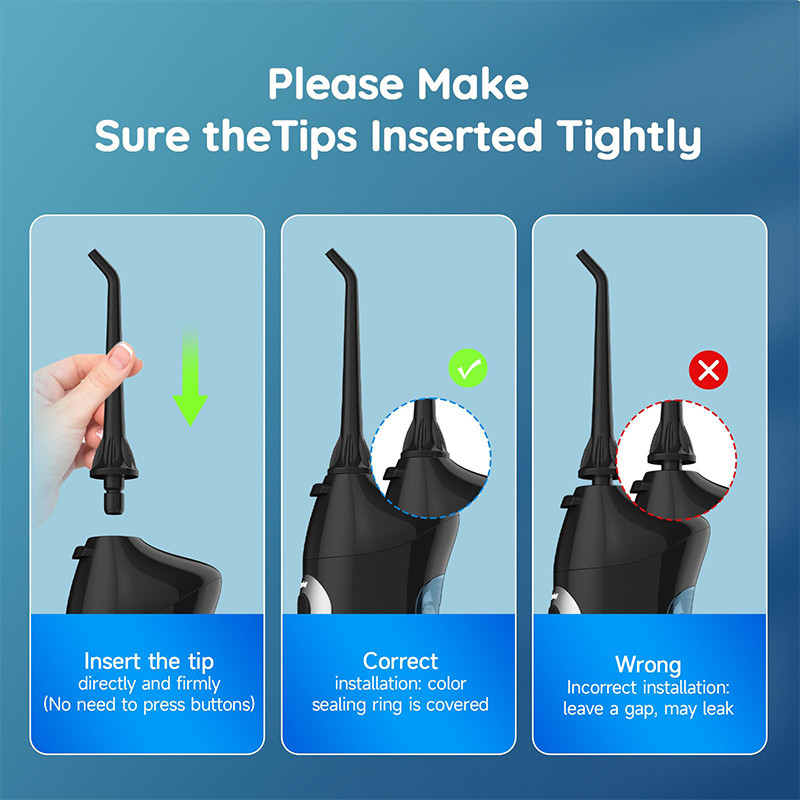 Please Make
Sure theTips Inserted Tightly

Insert the tip
directly and firmly
(No need to press buttons)

Correct
installation: color sealing ring is covered

Wrong
Incorrect installation: leave a gap, may leak