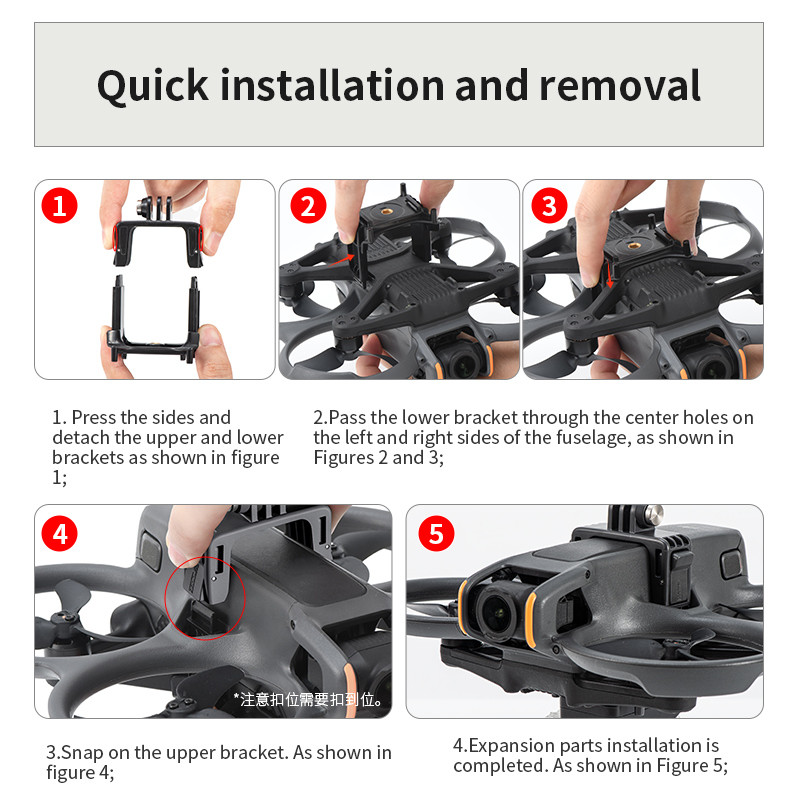 Quick installation and removal

1

2

3

1. Press the sides and detach the upper and lower brackets as shown in figure 1;

2.Pass the lower bracket through the center holes on the left and right sides of the fuselage, as shown in Figures 2 and 3;

4

*注意扣位需要扣到位。

5

3.Snap on the upper bracket. As shown in figure 4;

4.Expansion parts installation is completed. As shown in Figure 5;