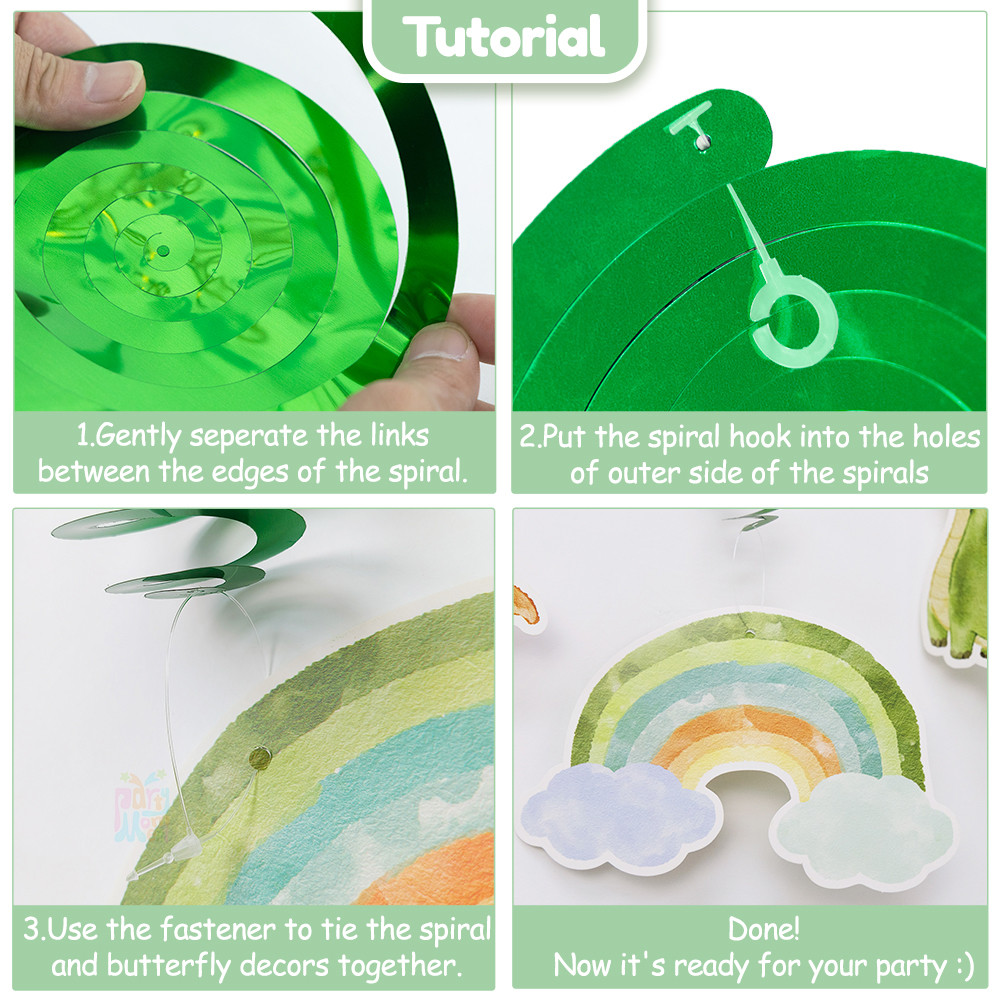 Tutorial

1.Gently seperate the links between the edges of the spiral.

2.Put the spiral hook into the holes of outer side of the spirals

3.Use the fastener to tie the spiral and butterfly decors together.

Done!
Now it's ready for your party :)