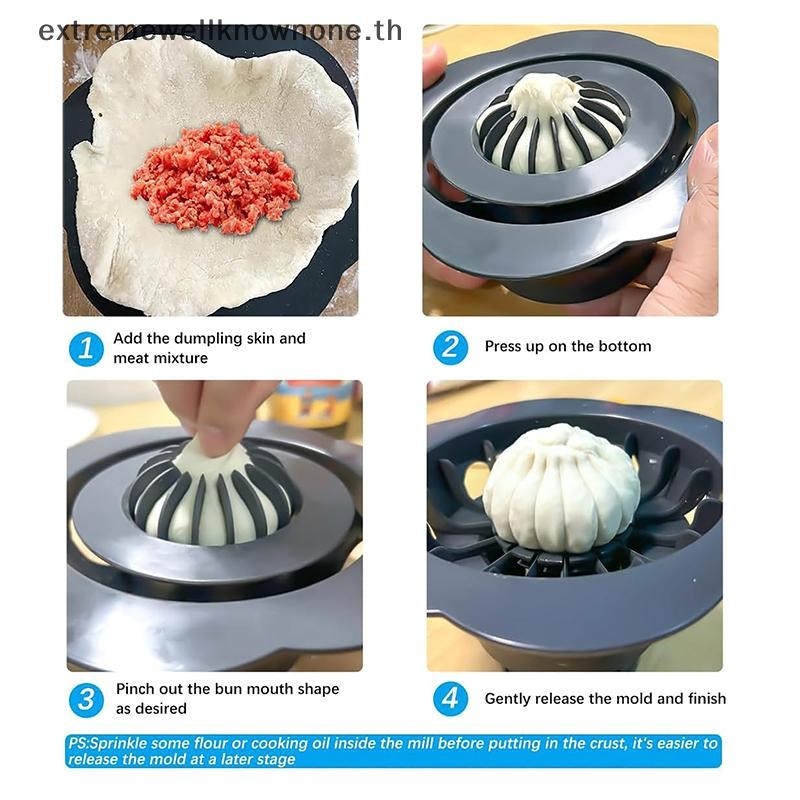 extremewellknownone.th

1 Add the dumpling skin and meat mixture

2 Press up on the bottom

3 Pinch out the bun mouth shape as desired

4 Gently release the mold and finish

PS:Sprinkle some flour or cooking oil inside the mill before putting in the crust, it's easier to release the mold at a later stage