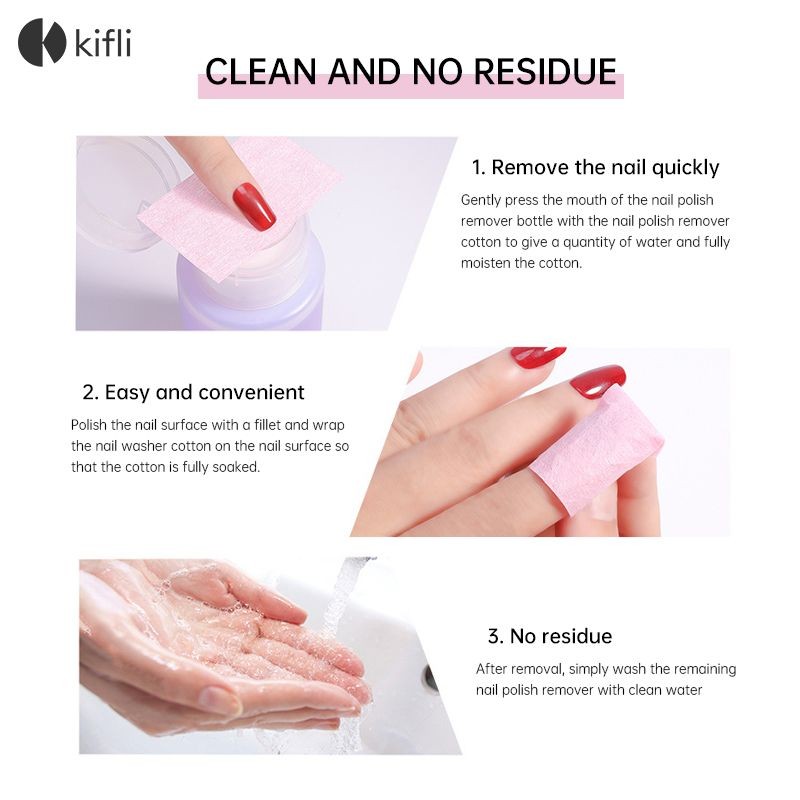 kifli

CLEAN AND NO RESIDUE

1. Remove the nail quickly

Gently press the mouth of the nail polish remover bottle with the nail polish remover cotton to give a quantity of water and fully moisten the cotton.

2. Easy and convenient

Polish the nail surface with a fillet and wrap the nail washer cotton on the nail surface so that the cotton is fully soaked.

3. No residue

After removal, simply wash the remaining nail polish remover with clean water