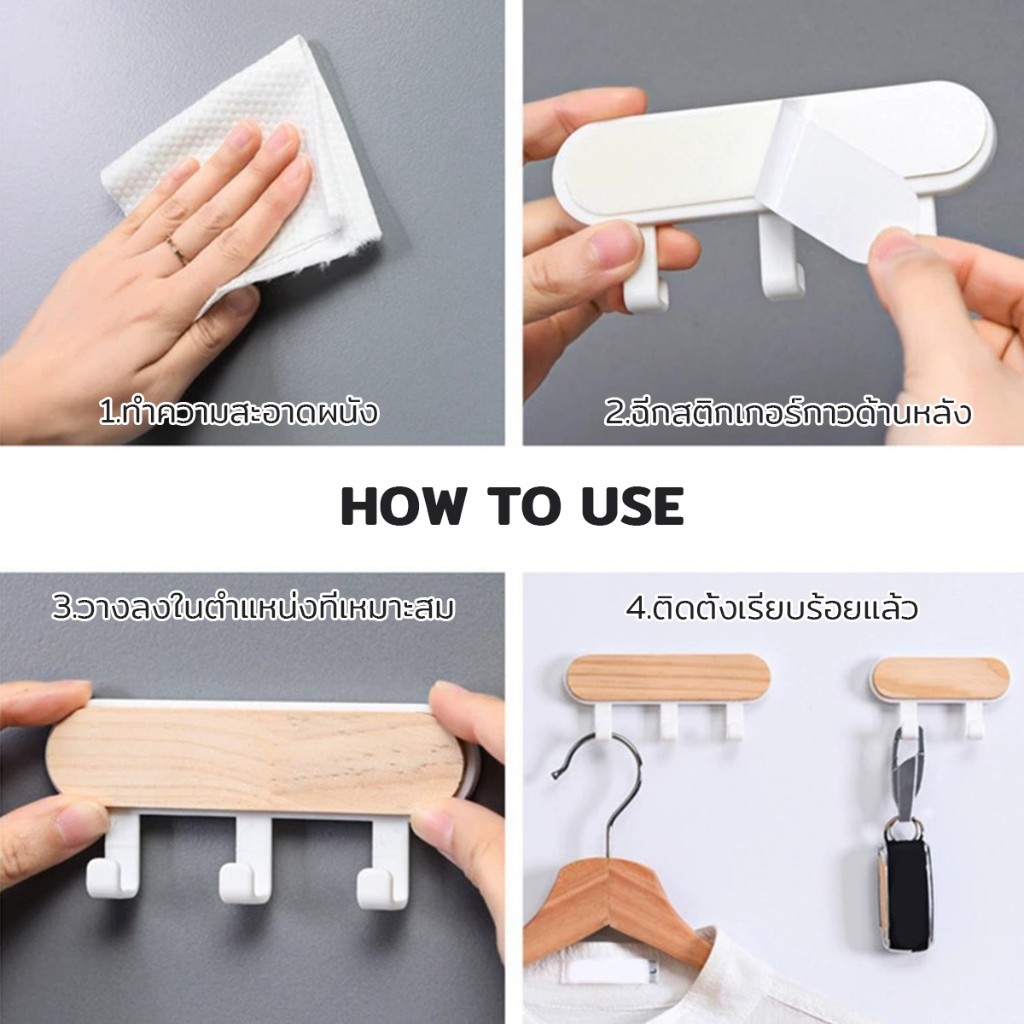 1.ทำความสะอาดผนัง

2.ฉีกสติกเกอร์กาวด้านหลัง

HOW TO USE

3.วางลงในตำแหน่งที่เหมาะสม

4.ติดตั้งเรียบร้อยแล้ว