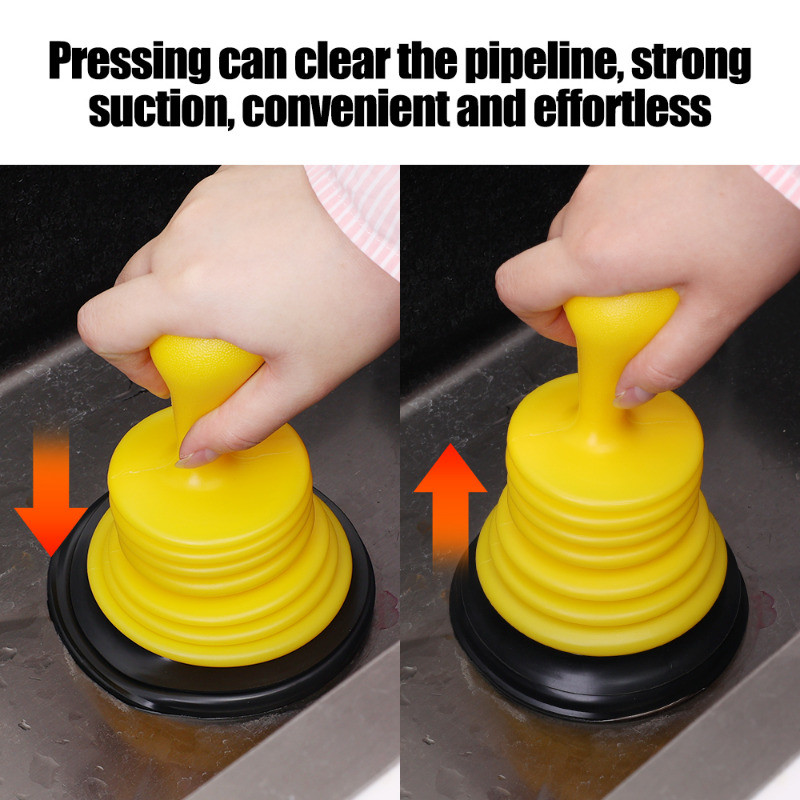 Pressing can clear the pipeline, strong suction, convenient and effortless