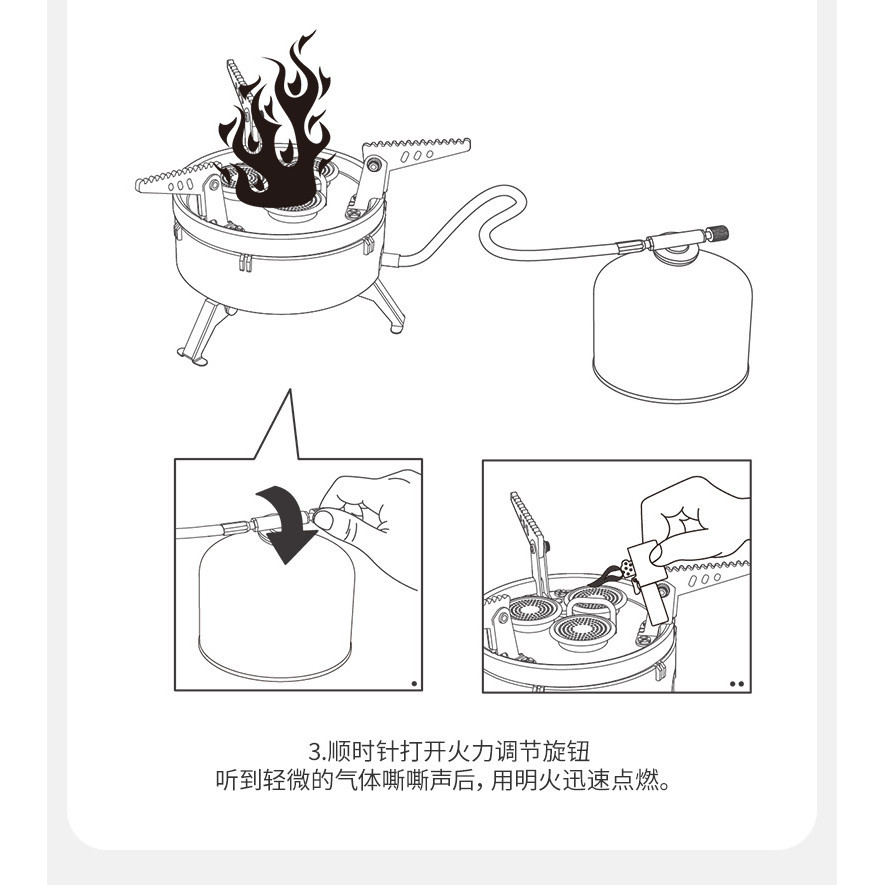 3.顺时针打开火力调节旋钮
听到轻微的气体嘶嘶声后，用明火迅速点燃。