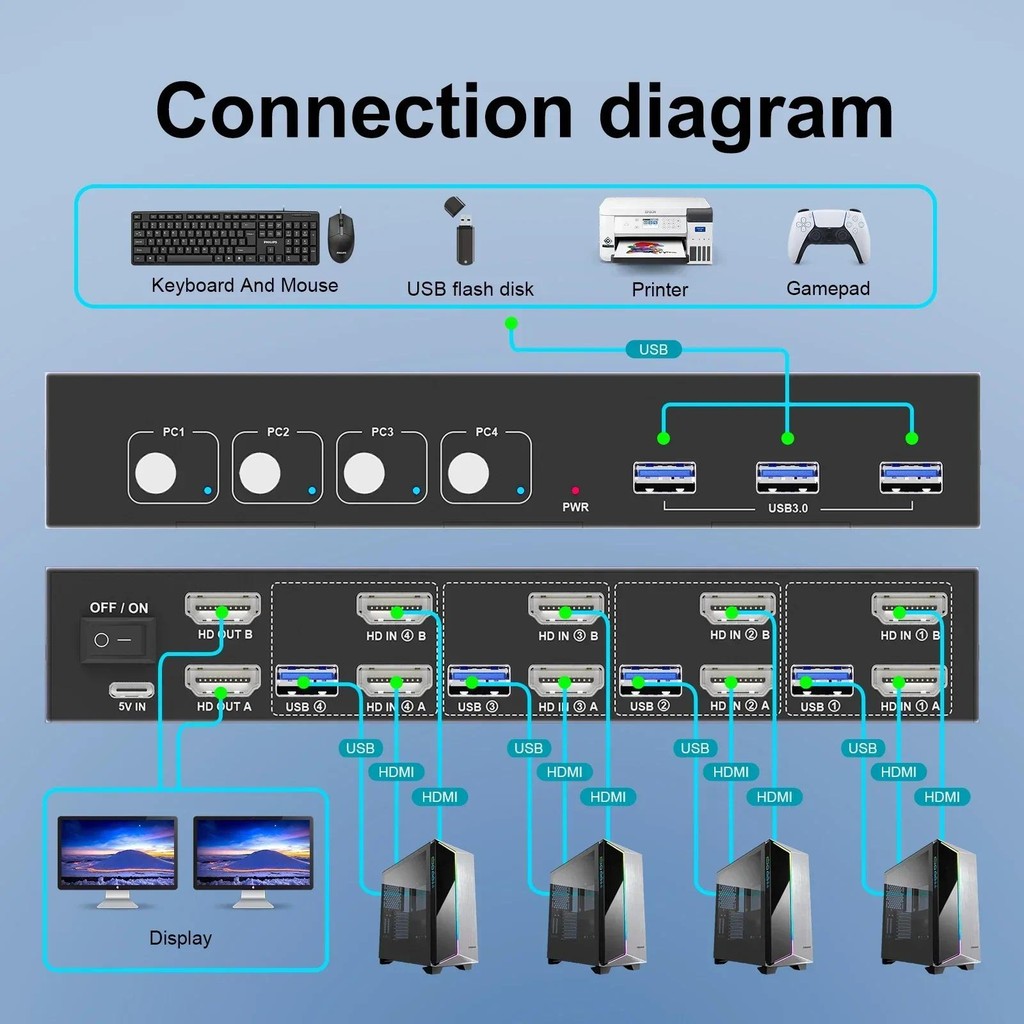 Connection diagram

Keyboard And Mouse
USB flash disk
Printer
Gamepad

USB

PC1
PC2
PC3
PC4
PWR
USB3.0

OFF / ON
5V IN
HD OUT B
HD OUT A

HD IN ④ B
USB ④
HD IN ④ A
HD IN ③ B
USB ③
HD IN ③ A
HD IN ② B
USB ②
HD IN ② A
HD IN ① B
USB ①
HD IN ① A

USB
HDMI
HDMI
USB
HDMI
HDMI
USB
HDMI
HDMI
USB
HDMI
HDMI

Display