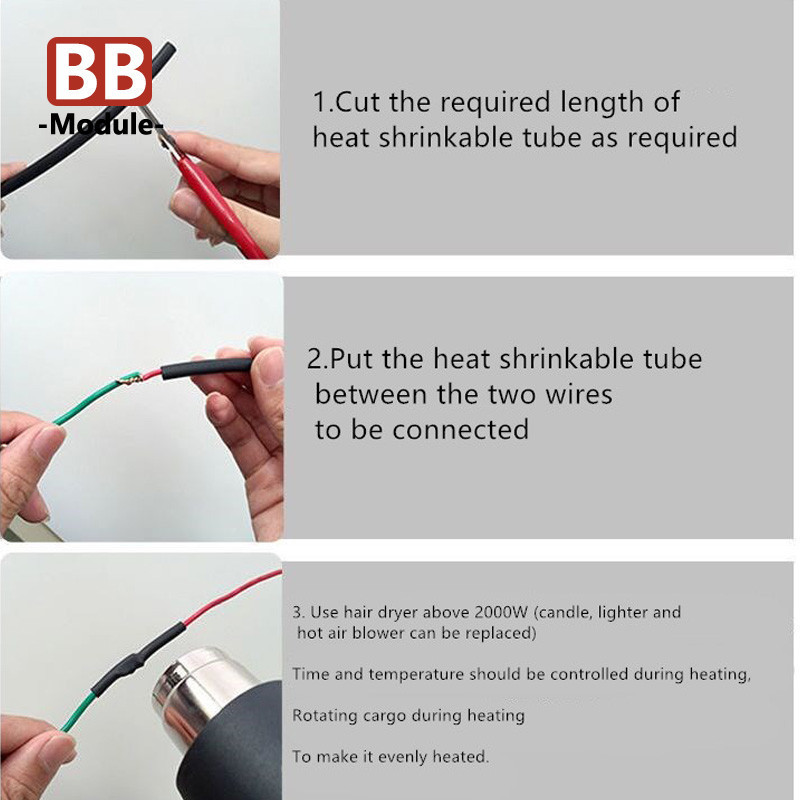 BB
-Module-

1.Cut the required length of heat shrinkable tube as required

2.Put the heat shrinkable tube between the two wires to be connected

3. Use hair dryer above 2000W (candle, lighter and hot air blower can be replaced)

Time and temperature should be controlled during heating,

Rotating cargo during heating

To make it evenly heated.