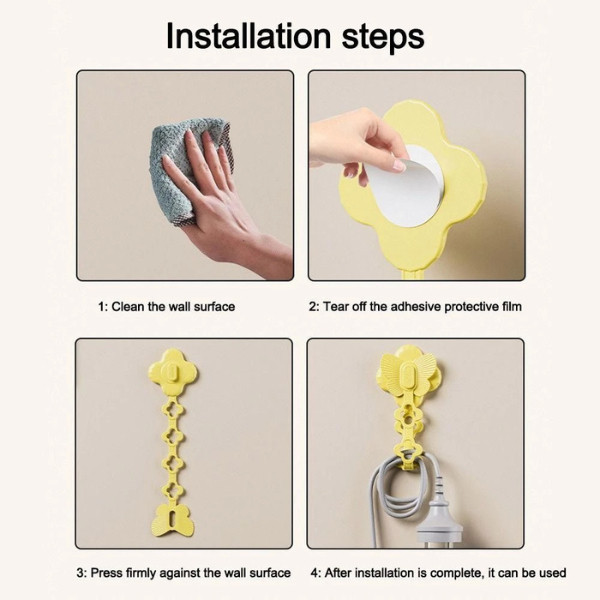 Installation steps

1: Clean the wall surface

2: Tear off the adhesive protective film

3: Press firmly against the wall surface

4: After installation is complete, it can be used