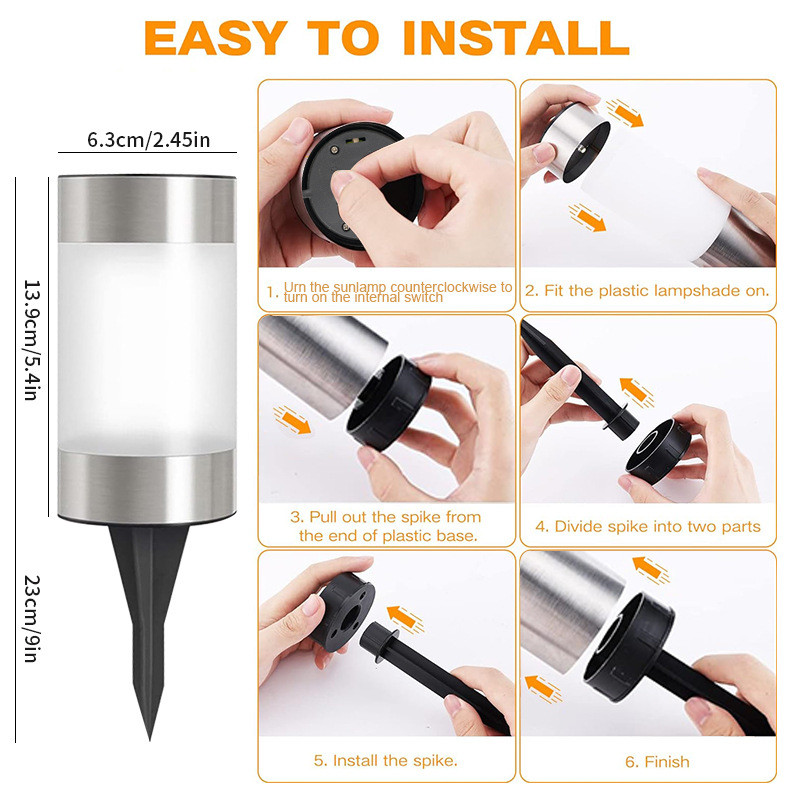 EASY TO INSTALL

6.3cm/2.45in

13.9cm/5.4in

23cm/9in

1. Urn the sunlamp counterclockwise to turn on the internal switch

2. Fit the plastic lampshade on.

3. Pull out the spike from the end of plastic base.

4. Divide spike into two parts

5. Install the spike.

6. Finish