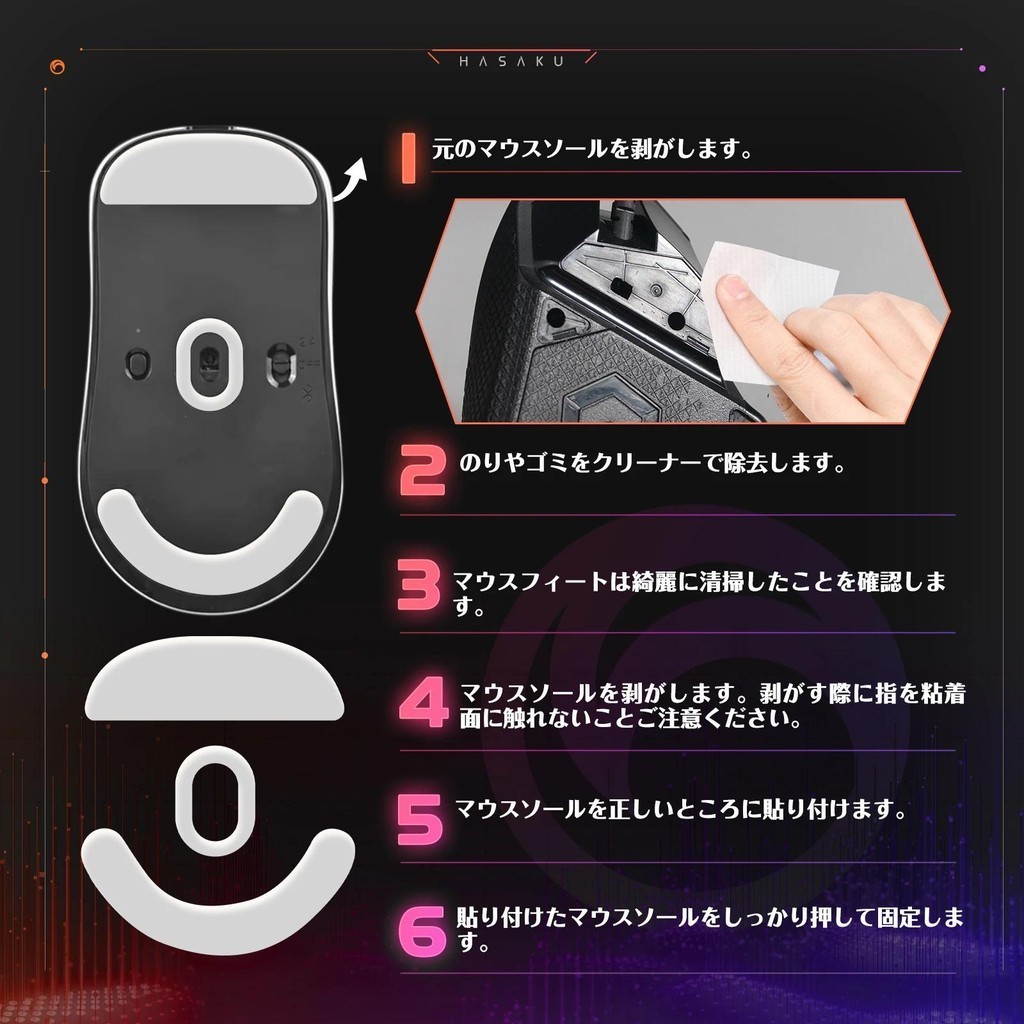 HASAKU

1 元のマウスソールを剥がします。

2 のりやゴミをクリーナーで除去します。

3 マウスフィートは綺麗に清掃したことを確認します。

4 マウスソールを剥がします。剥がす際に指を粘着面に触れないことご注意ください。

5 マウスソールを正しいところに貼り付けます。

6 貼り付けたマウスソールをしっかり押して固定します。