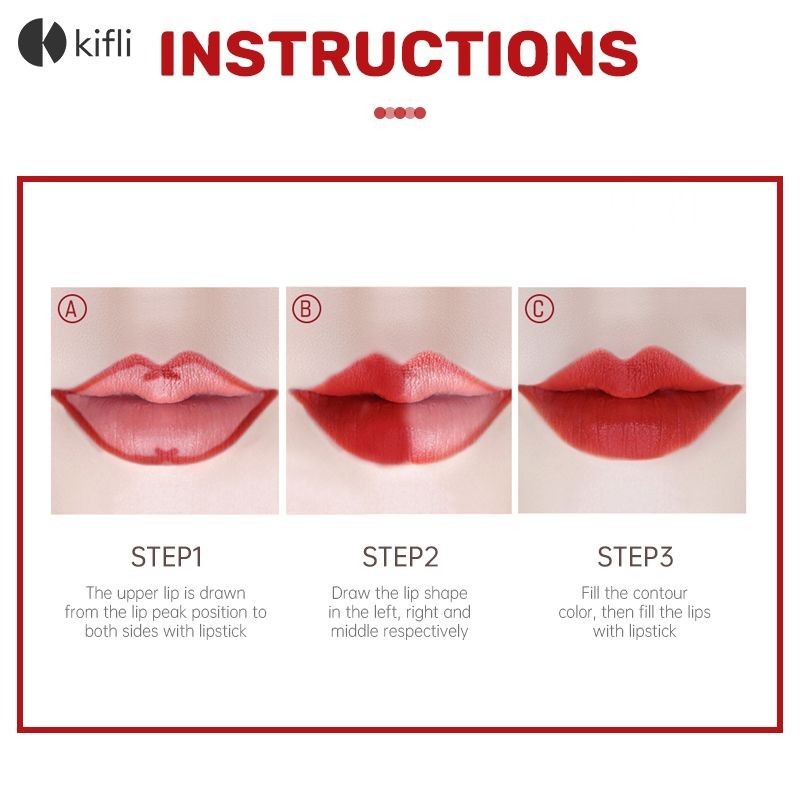 kifli

INSTRUCTIONS

A

B

C

STEP1

The upper lip is drawn from the lip peak position to both sides with lipstick

STEP2

Draw the lip shape in the left, right and middle respectively

STEP3

Fill the contour color, then fill the lips with lipstick