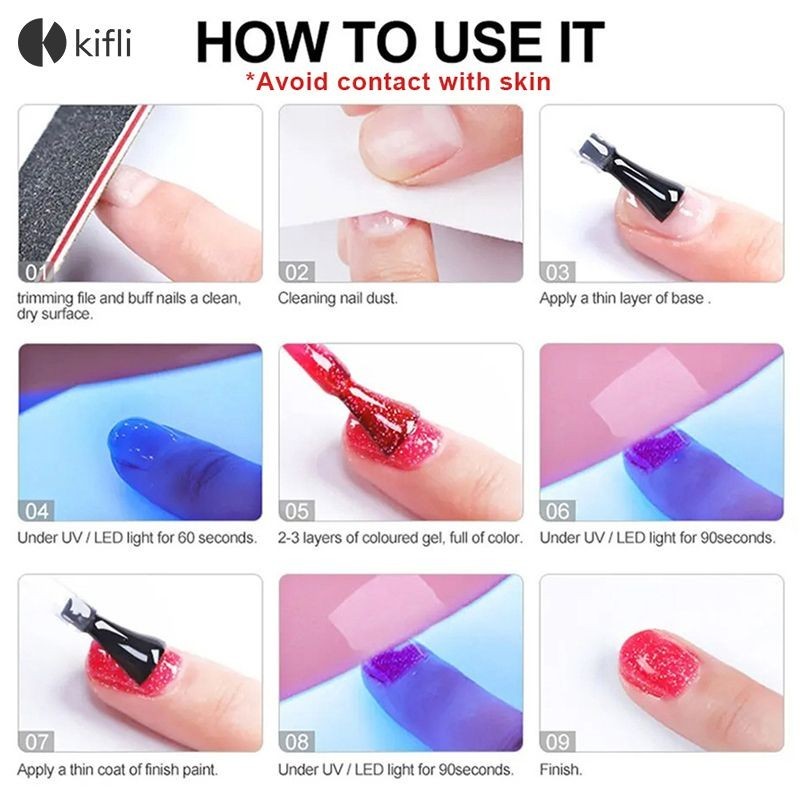 kifli

HOW TO USE IT

*Avoid contact with skin

01
trimming file and buff nails a clean, dry surface.

02
Cleaning nail dust.

03
Apply a thin layer of base .

04
Under UV / LED light for 60 seconds.

05
2-3 layers of coloured gel, full of color.

06
Under UV / LED light for 90seconds.

07
Apply a thin coat of finish paint.

08
Under UV / LED light for 90seconds.

09
Finish.