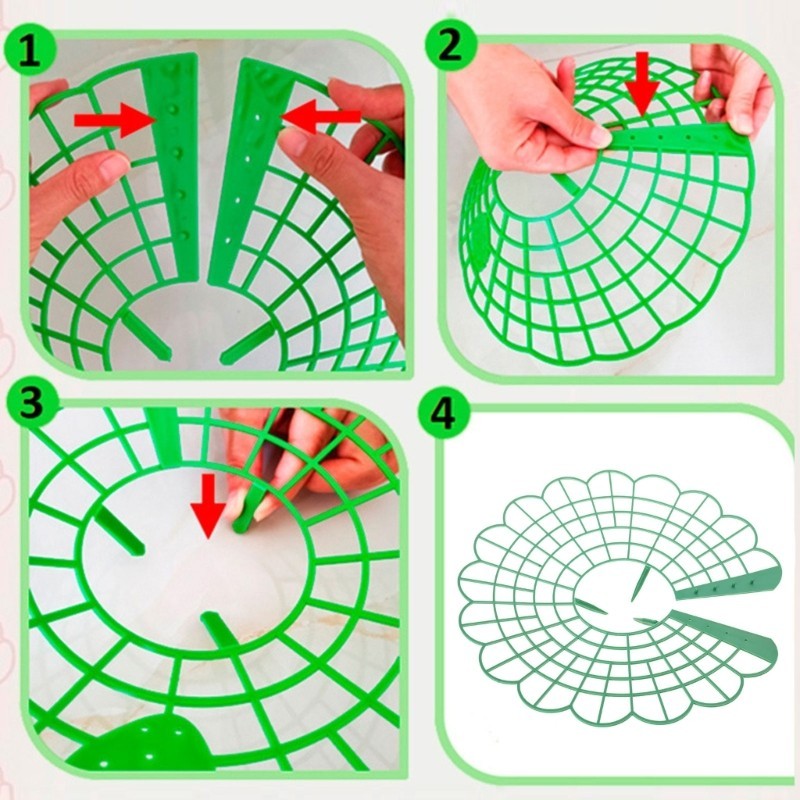 1
2
3
4