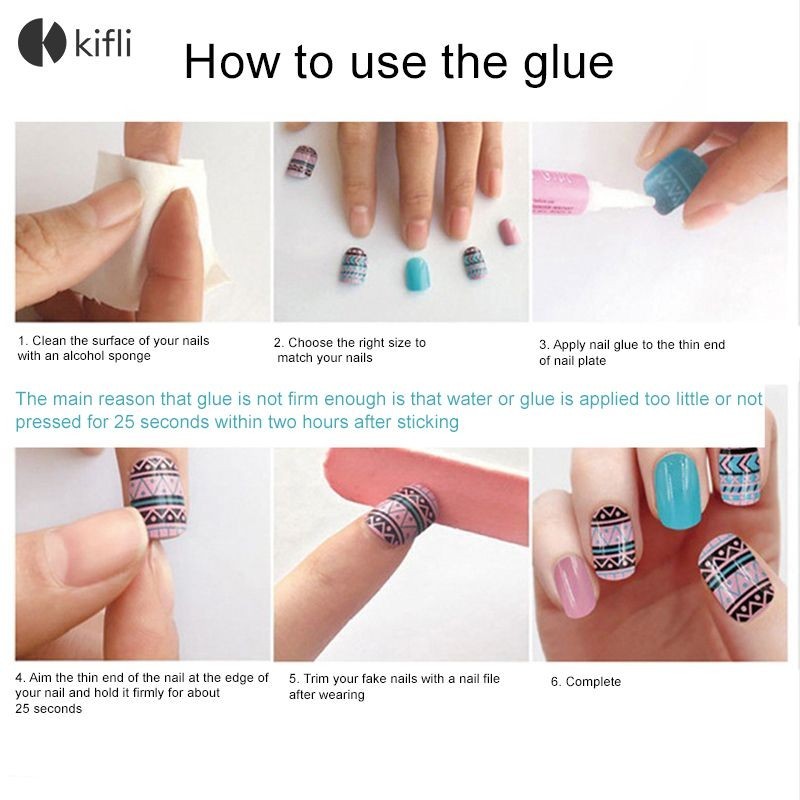 kifli

How to use the glue

1. Clean the surface of your nails with an alcohol sponge

2. Choose the right size to match your nails

3. Apply nail glue to the thin end of nail plate

The main reason that glue is not firm enough is that water or glue is applied too little or not pressed for 25 seconds within two hours after sticking

4. Aim the thin end of the nail at the edge of your nail and hold it firmly for about 25 seconds

5. Trim your fake nails with a nail file after wearing

6. Complete