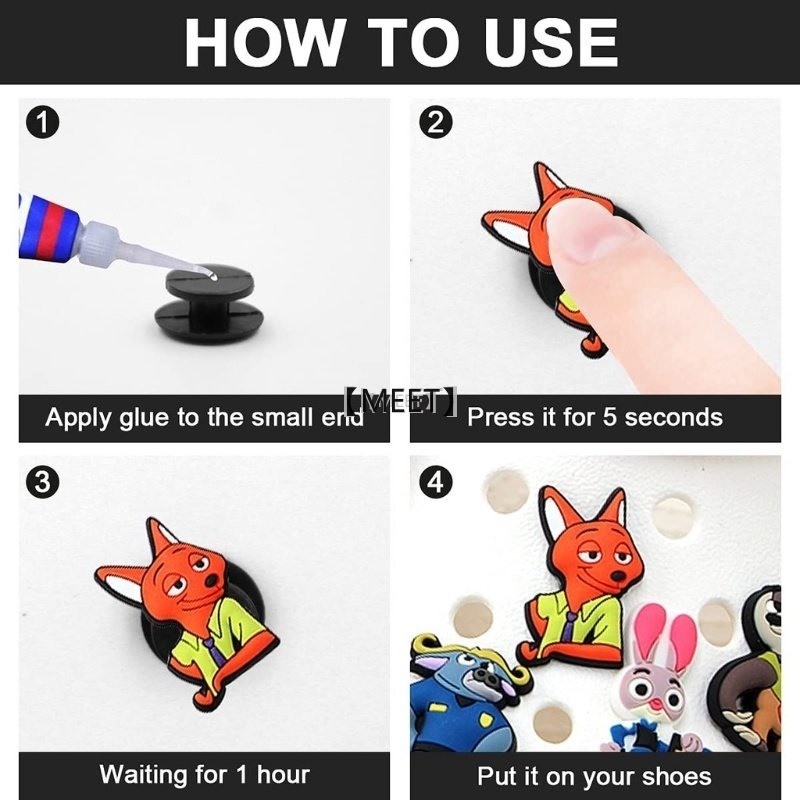 HOW TO USE

1

Apply glue to the small end

【MEET】

2

Press it for 5 seconds

3

Waiting for 1 hour

4

Put it on your shoes