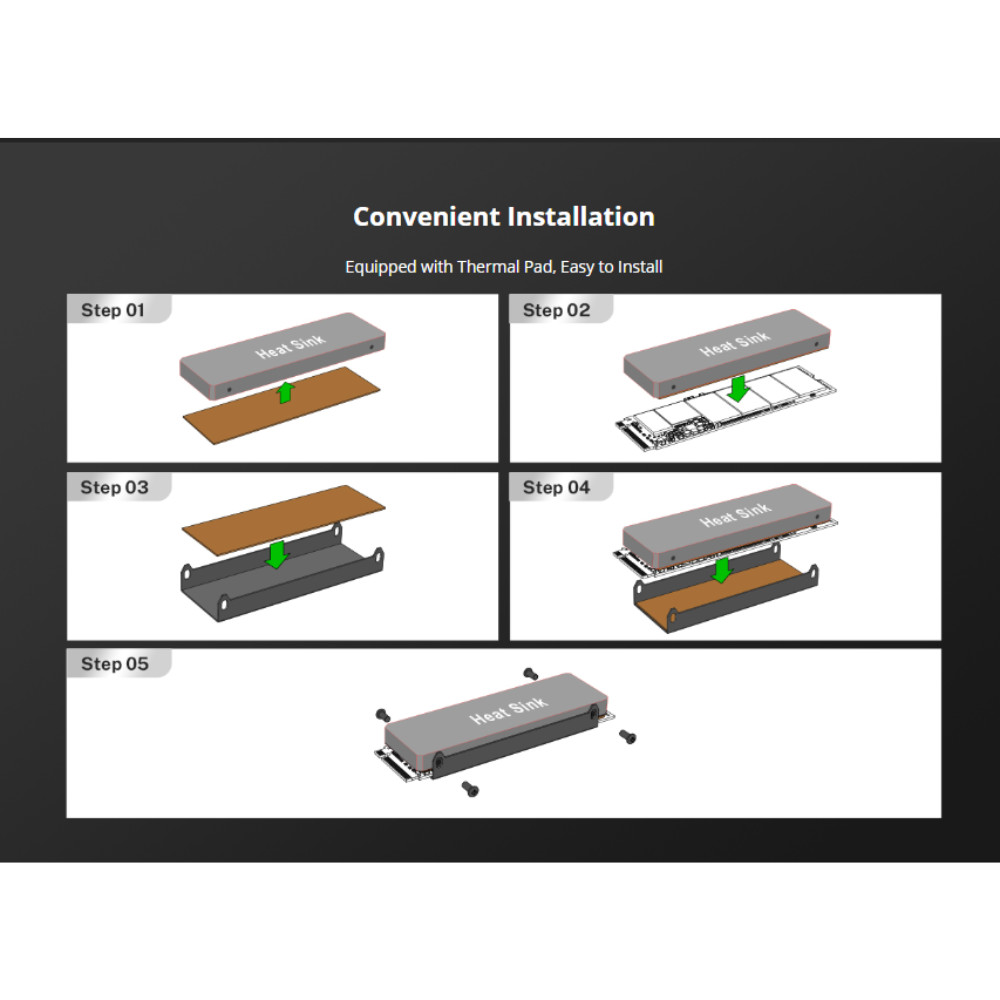 Convenient Installation

Equipped with Thermal Pad, Easy to Install

Step 01

Heat Sink

Step 02

Heat Sink

Step 03

Step 04

Heat Sink

Step 05

Heat Sink