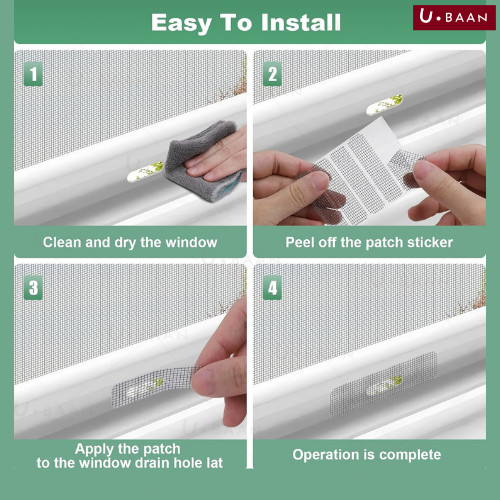 Easy To Install

U·BAAN

1

Clean and dry the window

2

Peel off the patch sticker

3

Apply the patch to the window drain hole lat

4

Operation is complete