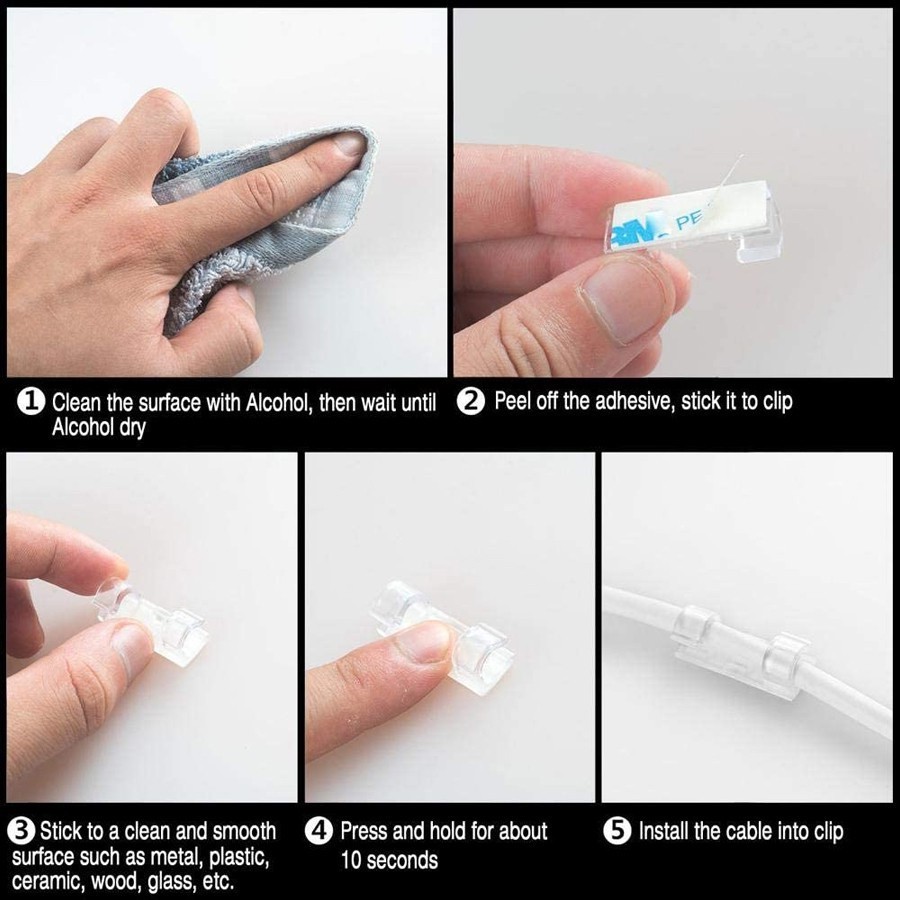 3M PE

1 Clean the surface with Alcohol, then wait until Alcohol dry

2 Peel off the adhesive, stick it to clip

3 Stick to a clean and smooth surface such as metal, plastic, ceramic, wood, glass, etc.

4 Press and hold for about 10 seconds

5 Install the cable into clip