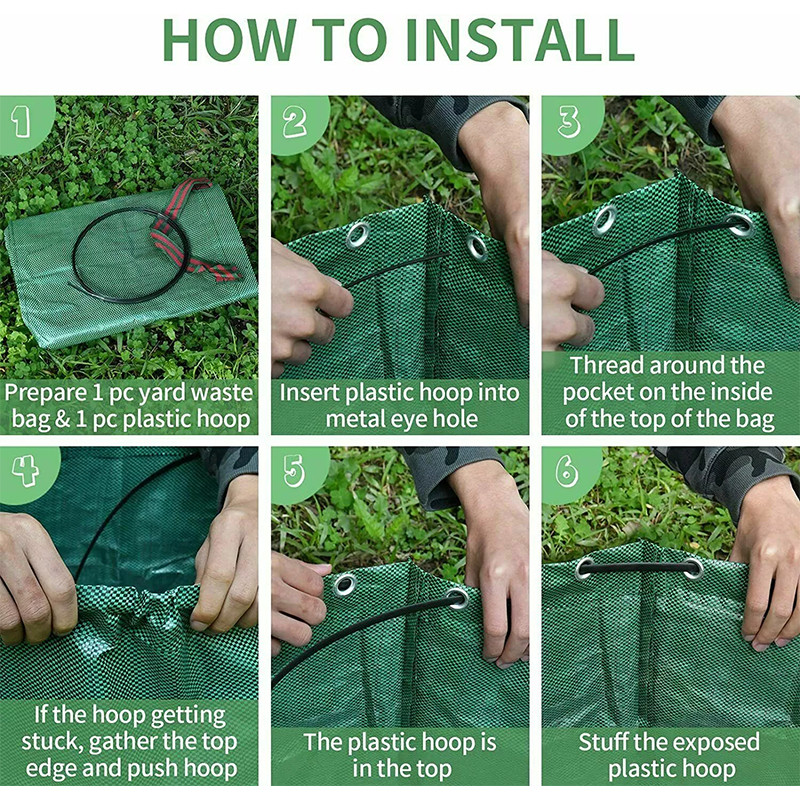 HOW TO INSTALL

1

Prepare 1 pc yard waste bag & 1 pc plastic hoop

2

Insert plastic hoop into metal eye hole

3

Thread around the pocket on the inside of the top of the bag

4

If the hoop getting stuck, gather the top edge and push hoop

5

The plastic hoop is in the top

6

Stuff the exposed plastic hoop