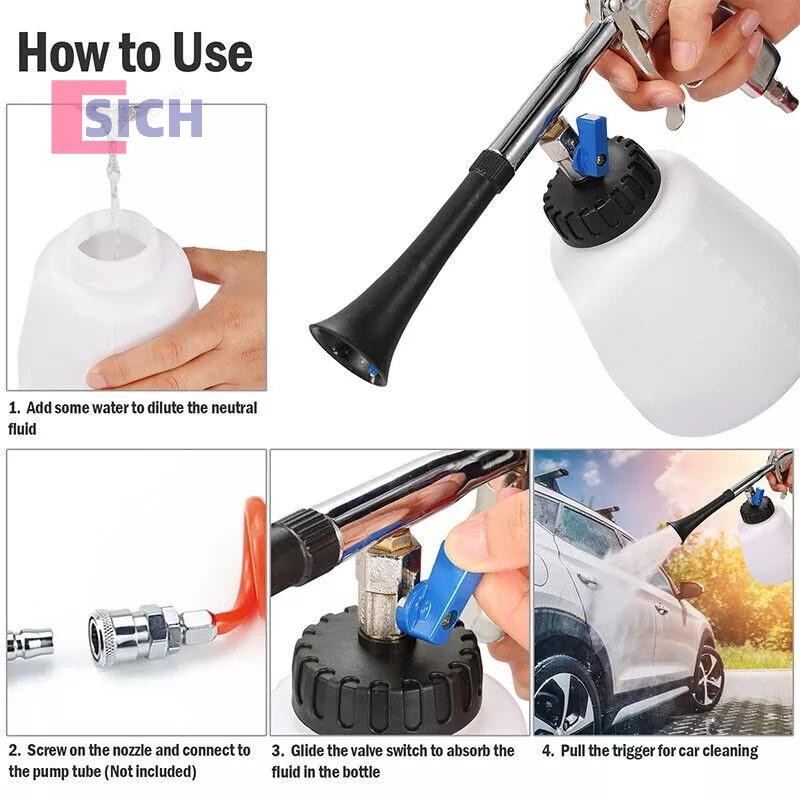 How to Use

SICH

1. Add some water to dilute the neutral fluid

2. Screw on the nozzle and connect to the pump tube (Not included)

3. Glide the valve switch to absorb the fluid in the bottle

4. Pull the trigger for car cleaning