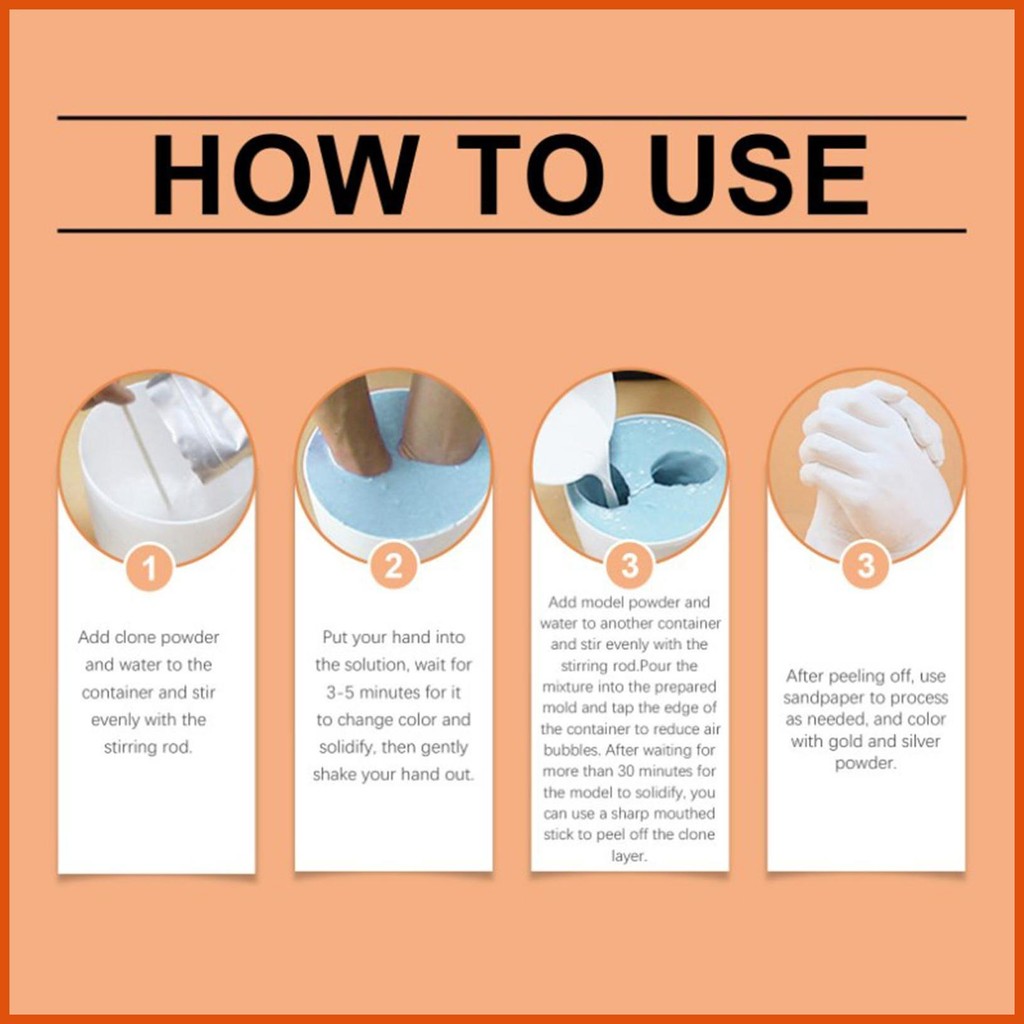 HOW TO USE

1

Add clone powder and water to the container and stir evenly with the stirring rod.

2

Put your hand into the solution, wait for 3-5 minutes for it to change color and solidify, then gently shake your hand out.

3

Add model powder and water to another container and stir evenly with the stirring rod.Pour the mixture into the prepared mold and tap the edge of the container to reduce air bubbles. After waiting for more than 30 minutes for the model to solidify, you can use a sharp mouthed stick to peel off the clone layer.

3

After peeling off, use sandpaper to process as needed, and color with gold and silver powder.