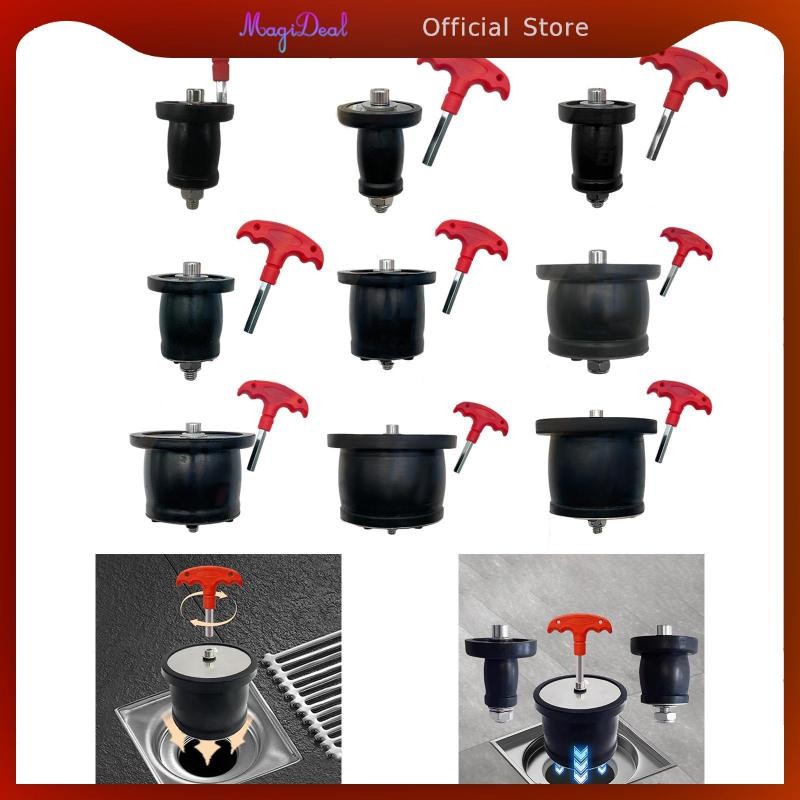 MagiDeal Official Store