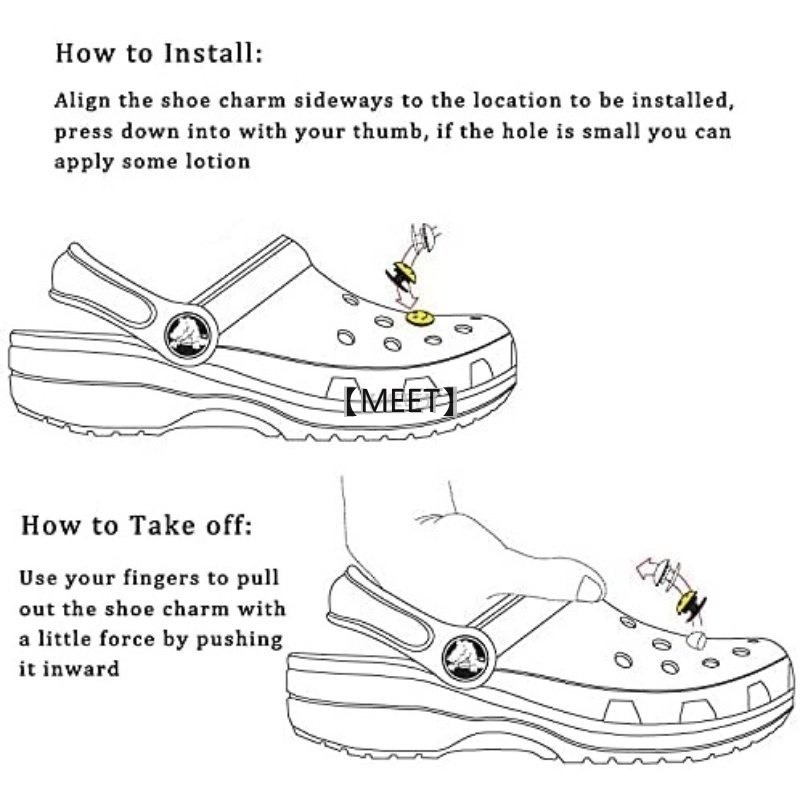 How to Install:

Align the shoe charm sideways to the location to be installed, press down into with your thumb, if the hole is small you can apply some lotion

【MEET】

How to Take off:

Use your fingers to pull out the shoe charm with a little force by pushing it inward