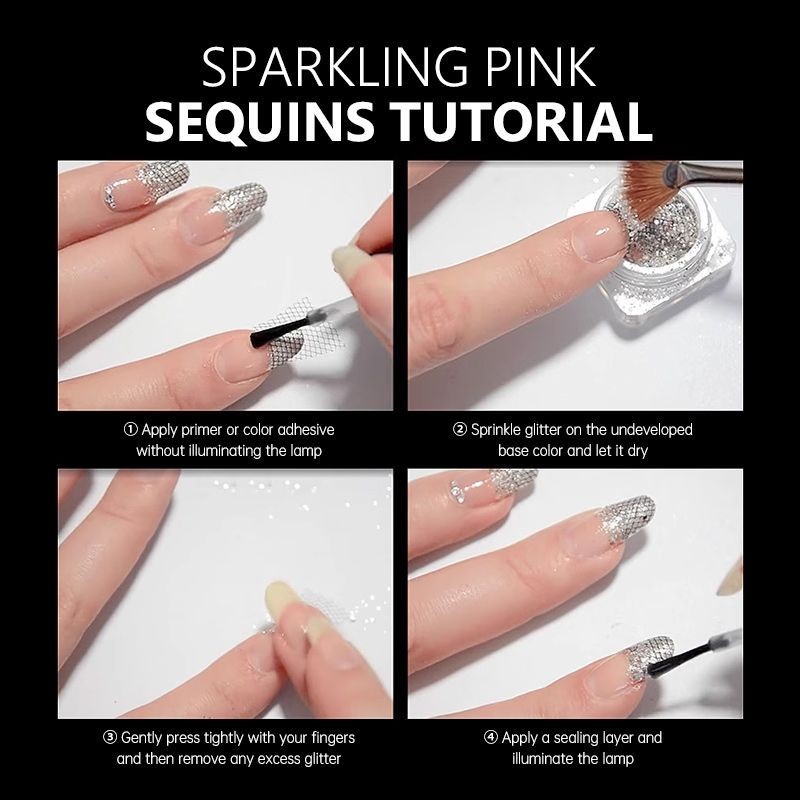 SPARKLING PINK
SEQUINS TUTORIAL

① Apply primer or color adhesive without illuminating the lamp

② Sprinkle glitter on the undeveloped base color and let it dry

③ Gently press tightly with your fingers and then remove any excess glitter

④ Apply a sealing layer and illuminate the lamp