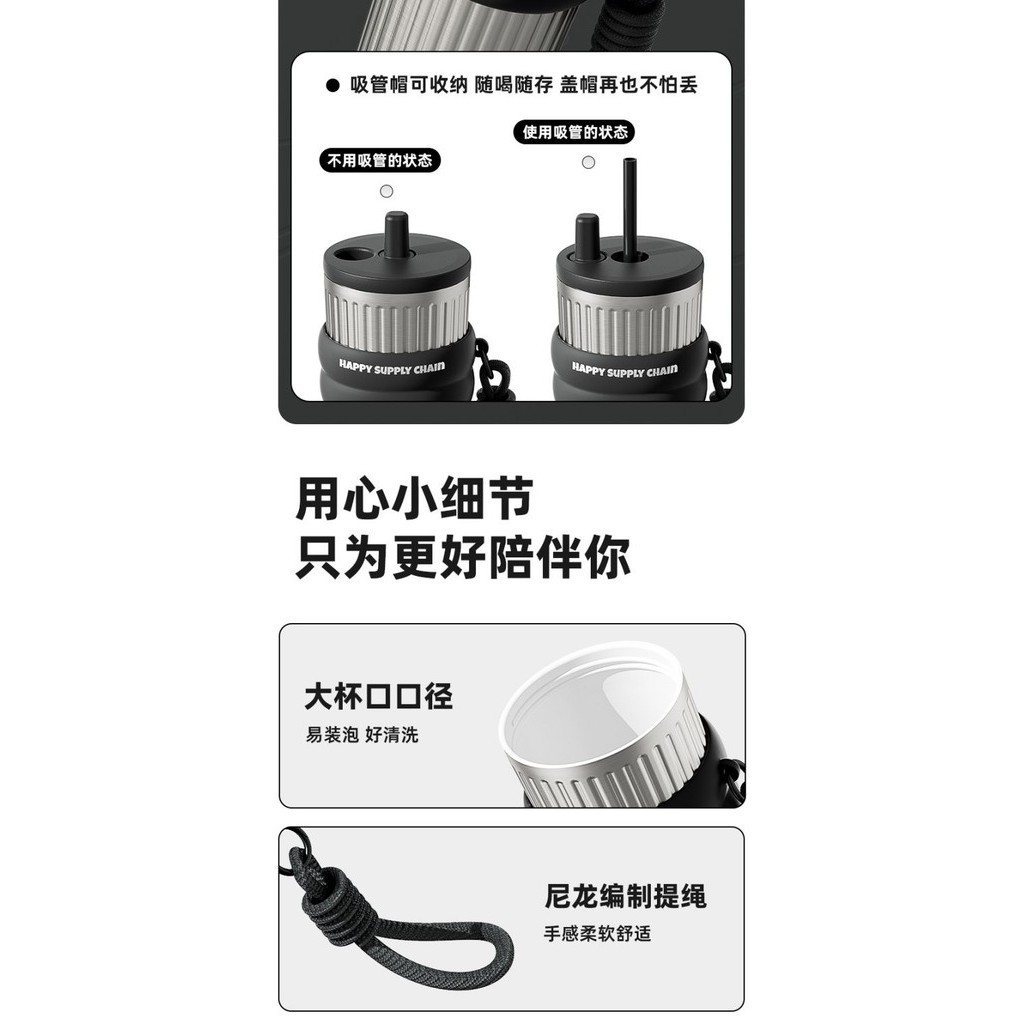 ● 吸管帽可收纳 随喝随存 盖帽再也不怕丢

不用吸管的状态

使用吸管的状态

HAPPY SUPPLY CHAIN

HAPPY SUPPLY CHAIN

用心小细节
只为更好陪伴你

大杯口口径
易装泡 好清洗

尼龙编制提绳
手感柔软舒适