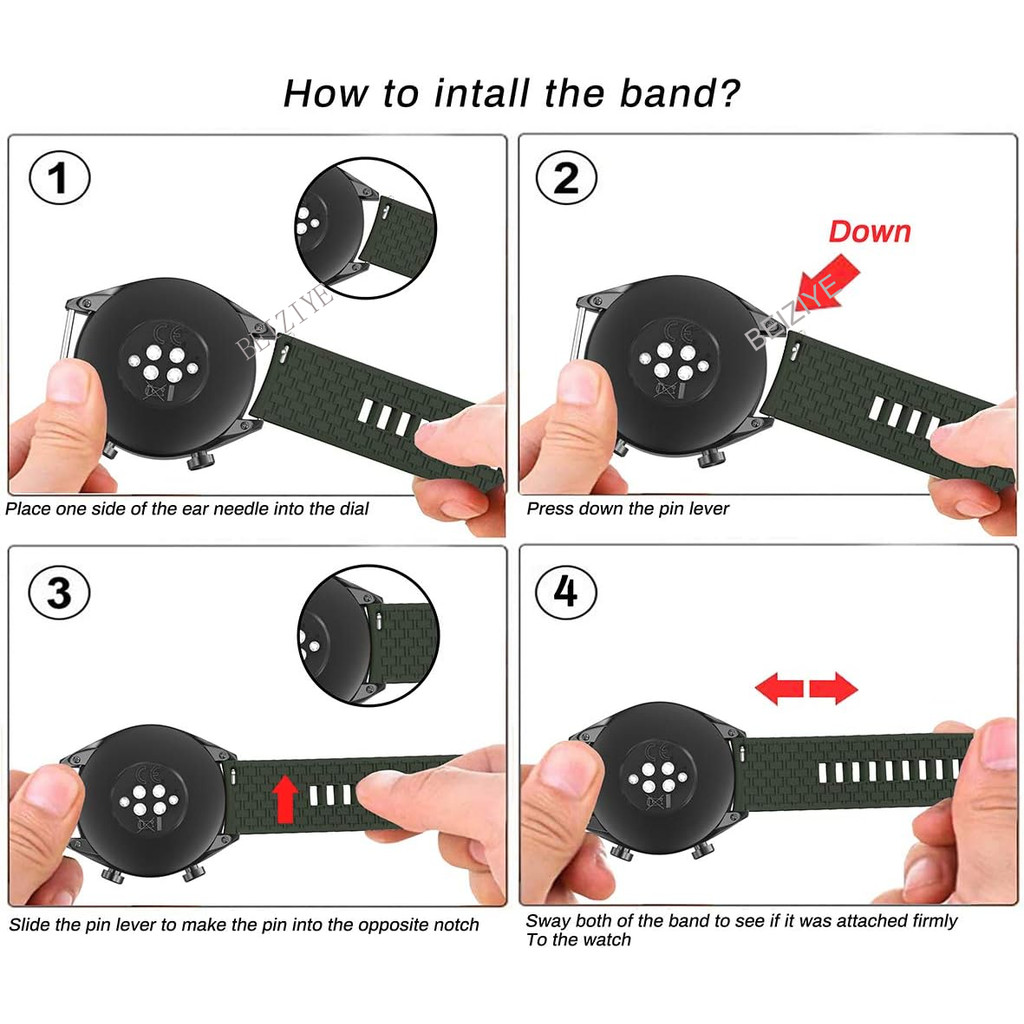 How to intall the band?

1

BEIZIYE

Place one side of the ear needle into the dial

2

Down

BEIZIYE

Press down the pin lever

3

Slide the pin lever to make the pin into the opposite notch

4

Sway both of the band to see if it was attached firmly To the watch