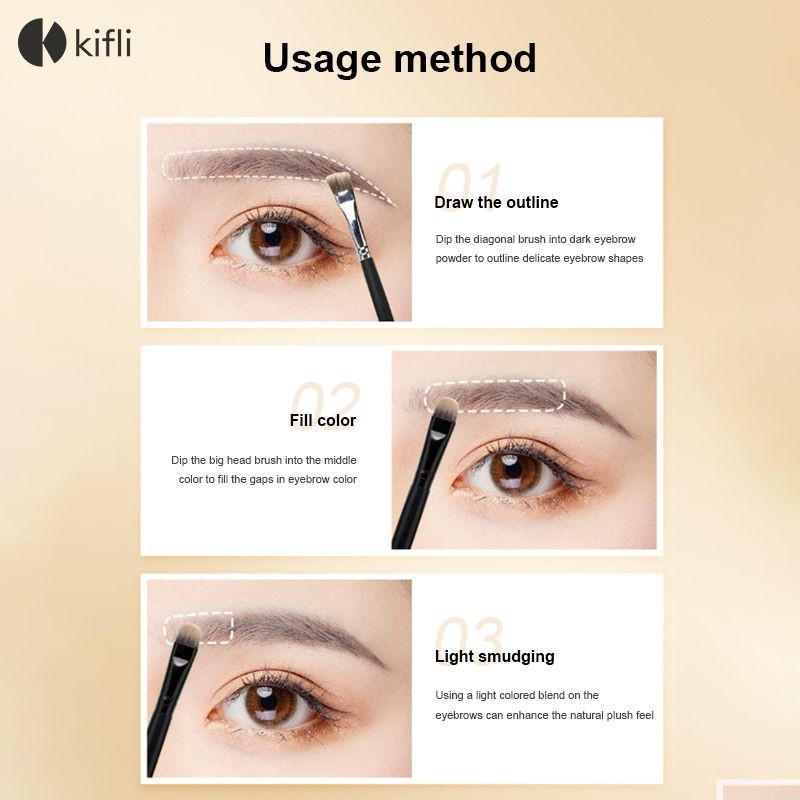 kifli

Usage method

01

Draw the outline

Dip the diagonal brush into dark eyebrow powder to outline delicate eyebrow shapes

02

Fill color

Dip the big head brush into the middle color to fill the gaps in eyebrow color

03

Light smudging

Using a light colored blend on the eyebrows can enhance the natural plush feel