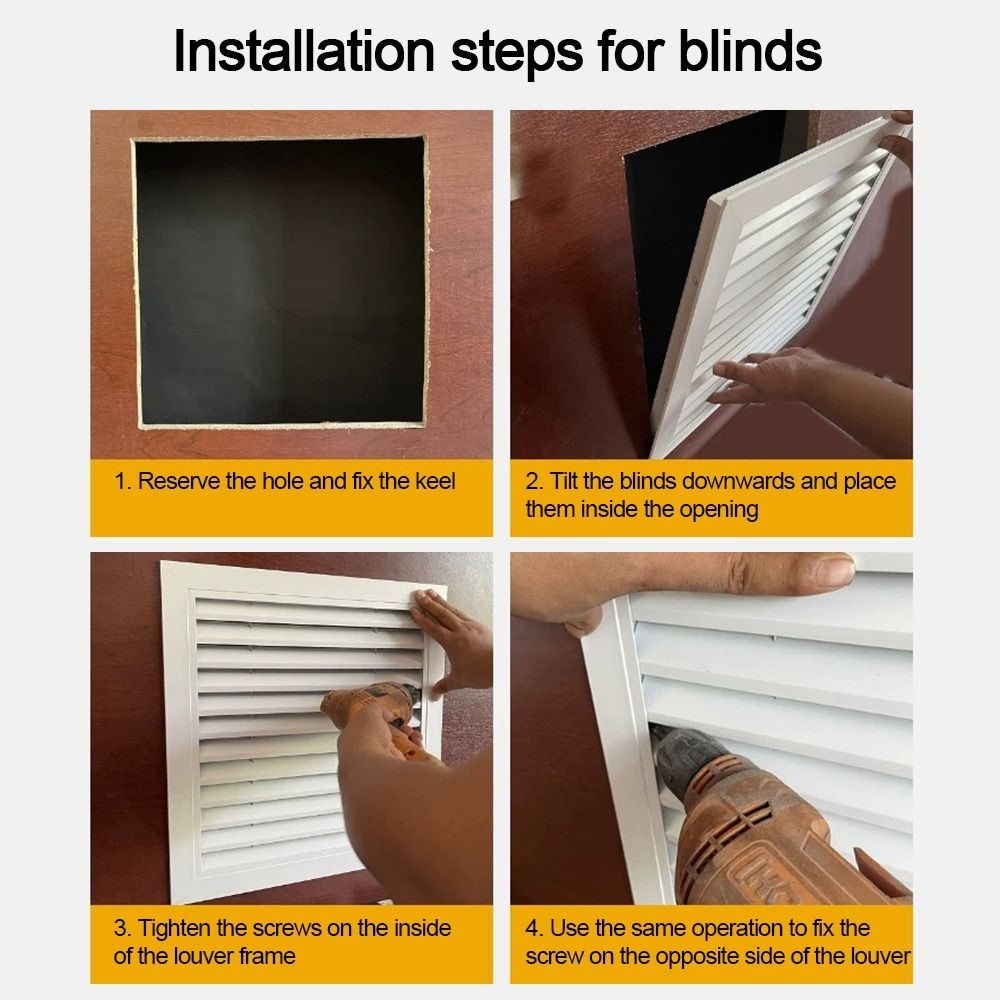 Installation steps for blinds

1. Reserve the hole and fix the keel

2. Tilt the blinds downwards and place them inside the opening

3. Tighten the screws on the inside of the louver frame

4. Use the same operation to fix the screw on the opposite side of the louver