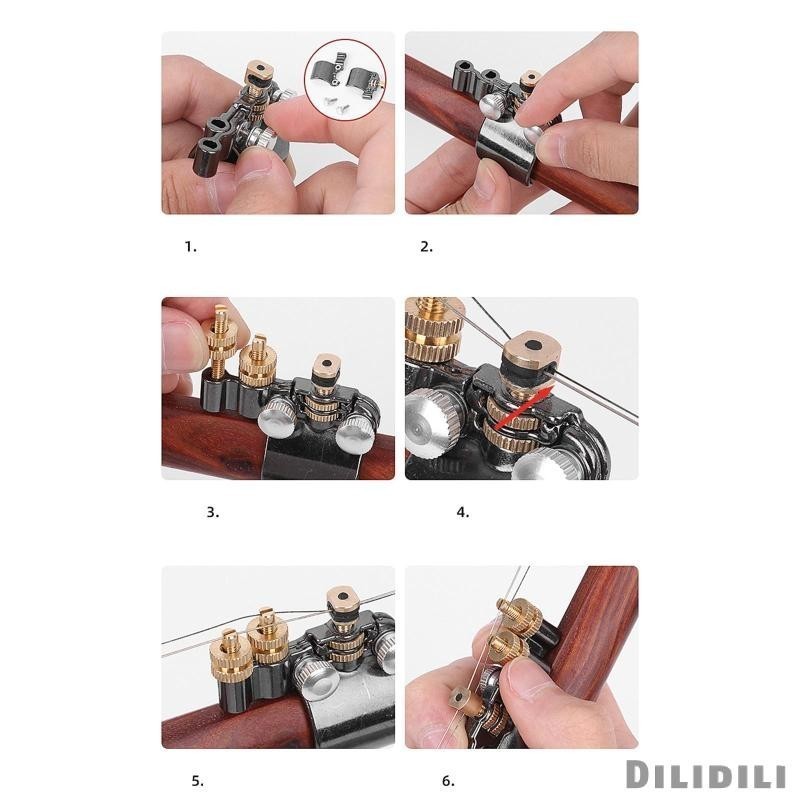 1.

2.

3.

4.

5.

6.

DILIDILI