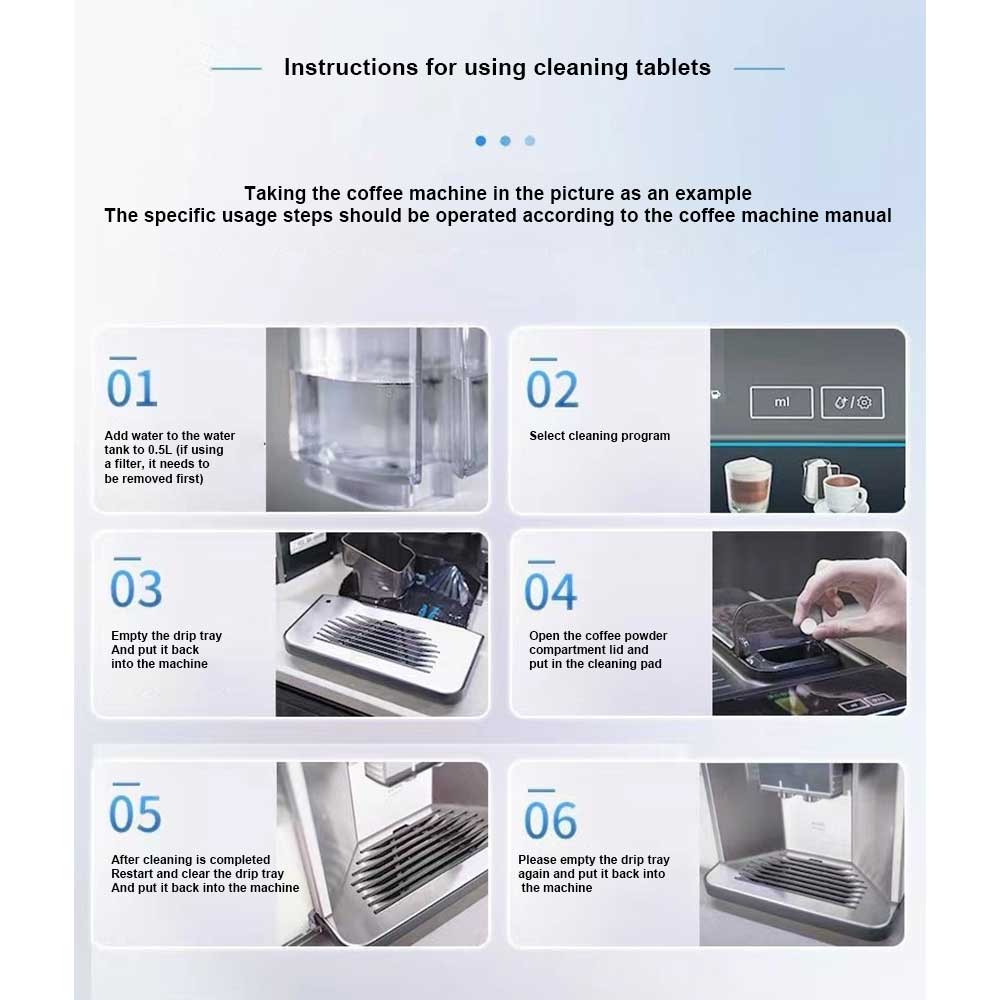 Instructions for using cleaning tablets

Taking the coffee machine in the picture as an example
The specific usage steps should be operated according to the coffee machine manual

01

Add water to the water tank to 0.5L (if using a filter, it needs to be removed first)

02

Select cleaning program

ml

03

Empty the drip tray And put it back into the machine

04

Open the coffee powder compartment lid and put in the cleaning pad

05

After cleaning is completed Restart and clear the drip tray And put it back into the machine

06

Please empty the drip tray again and put it back into the machine