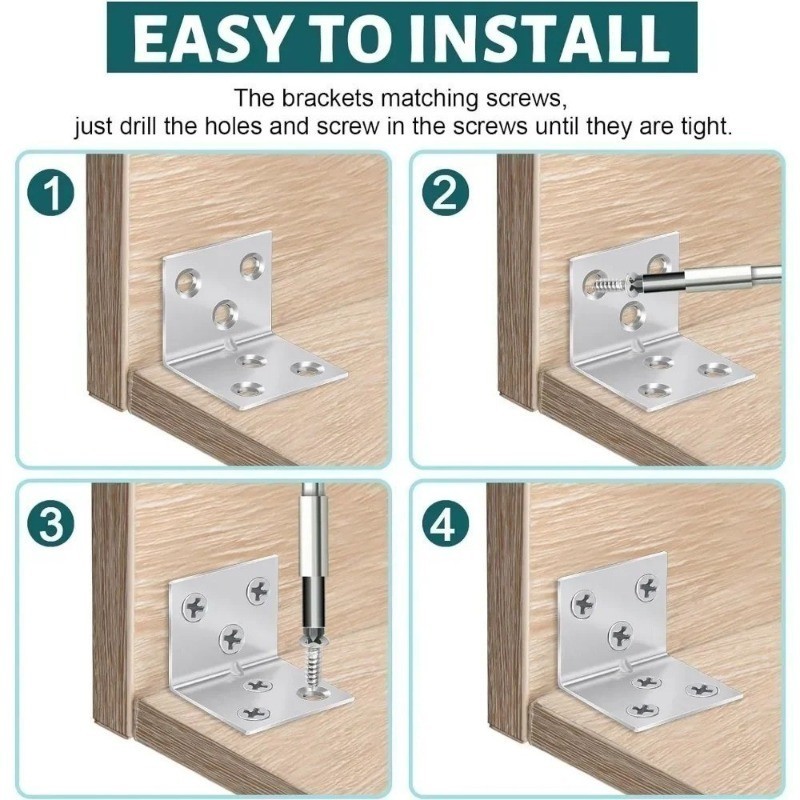 EASY TO INSTALL

The brackets matching screws,
just drill the holes and screw in the screws until they are tight.

1

2

3

4