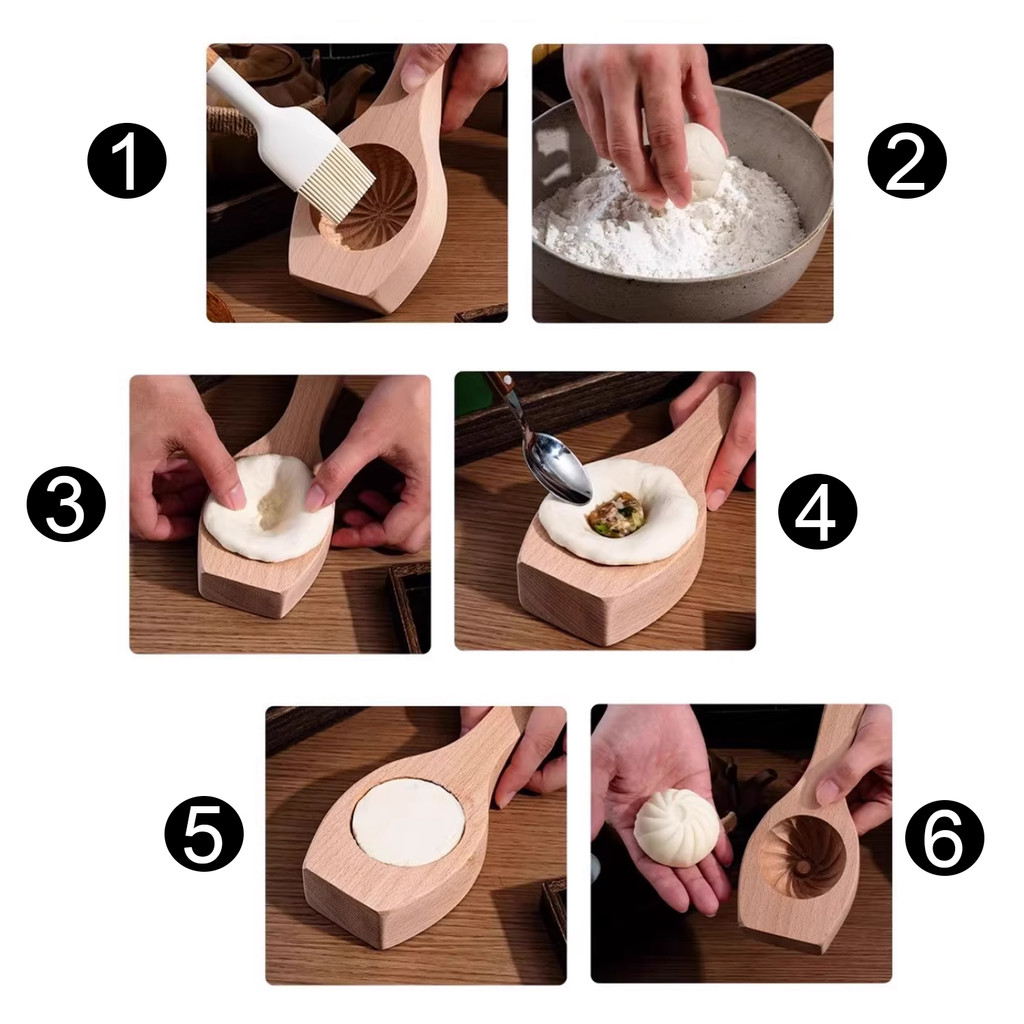 1
2
3
4
5
6