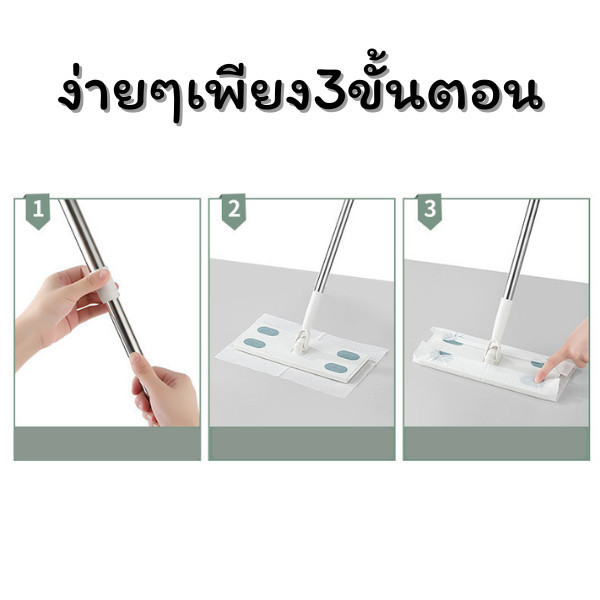 ง่ายๆเพียง3ขั้นตอน

1

2

3