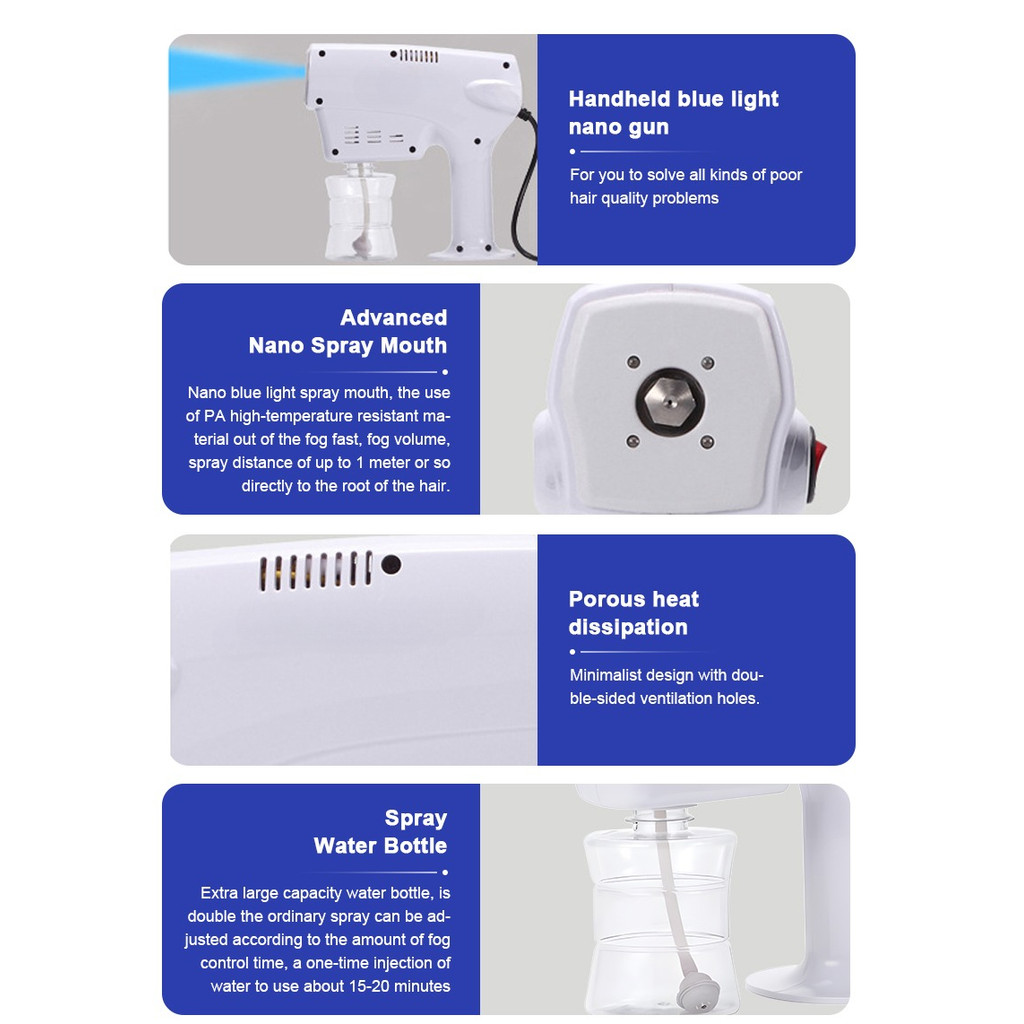 Handheld blue light nano gun

For you to solve all kinds of poor hair quality problems

Advanced Nano Spray Mouth

Nano blue light spray mouth, the use of PA high-temperature resistant material out of the fog fast, fog volume, spray distance of up to 1 meter or so directly to the root of the hair.

Porous heat dissipation

Minimalist design with double-sided ventilation holes.

Spray Water Bottle

Extra large capacity water bottle, is double the ordinary spray can be adjusted according to the amount of fog control time, a one-time injection of water to use about 15-20 minutes