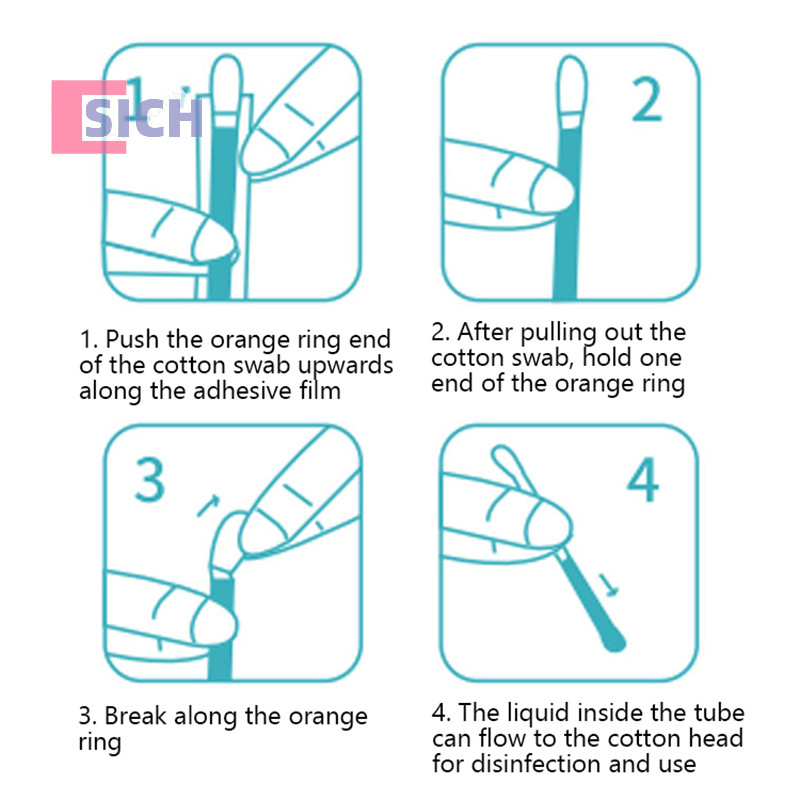 SICH

1

2

1. Push the orange ring end of the cotton swab upwards along the adhesive film

2. After pulling out the cotton swab, hold one end of the orange ring

3

4

3. Break along the orange ring

4. The liquid inside the tube can flow to the cotton head for disinfection and use