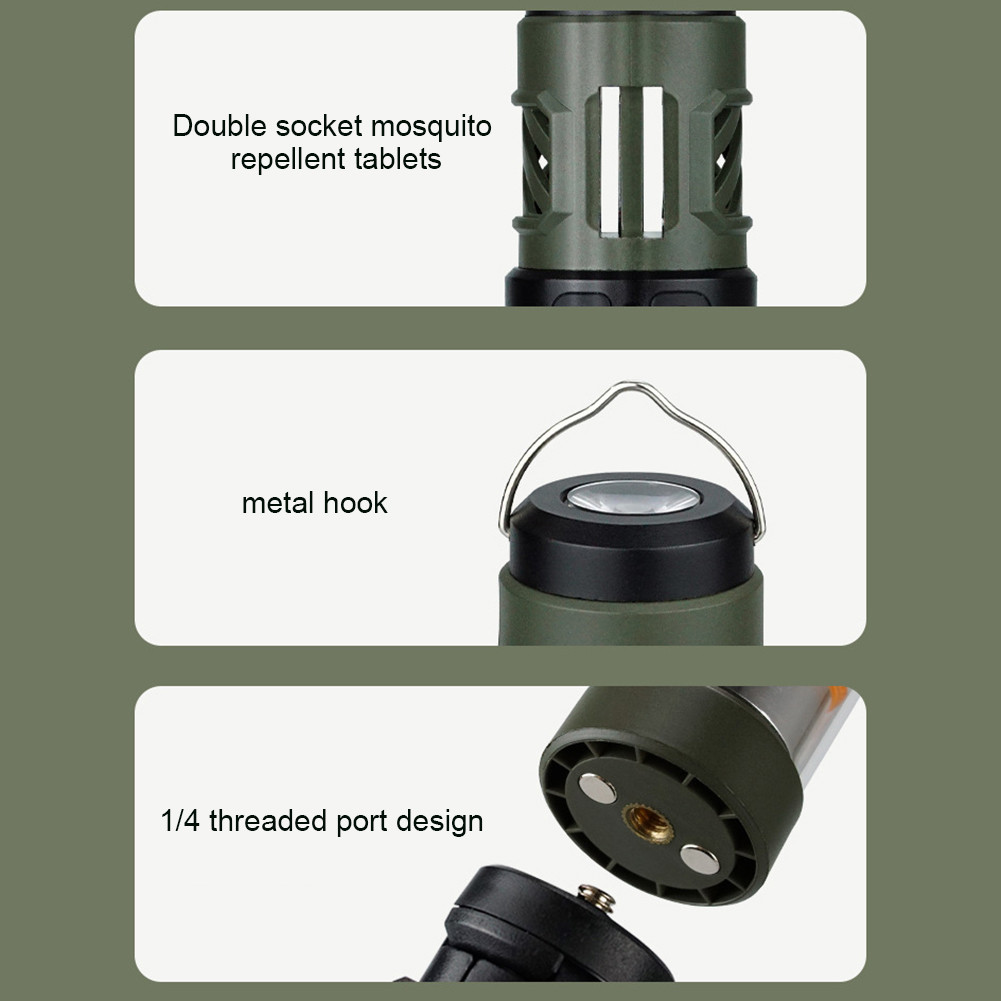 Double socket mosquito repellent tablets

metal hook

1/4 threaded port design