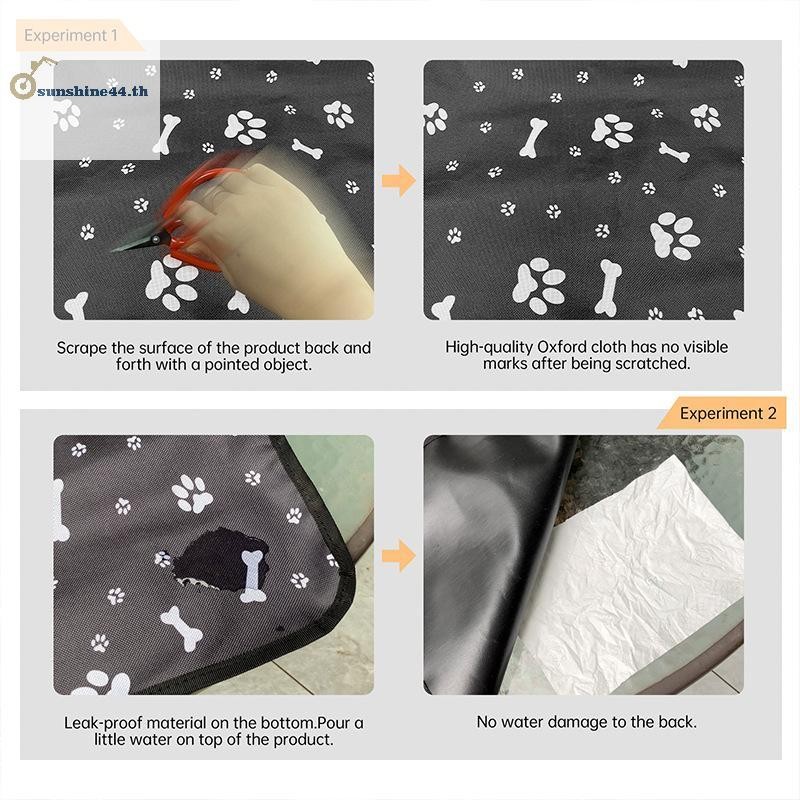 Experiment 1

sunshine44.th

Scrape the surface of the product back and forth with a pointed object.

High-quality Oxford cloth has no visible marks after being scratched.

Experiment 2

Leak-proof material on the bottom.Pour a little water on top of the product.

No water damage to the back.