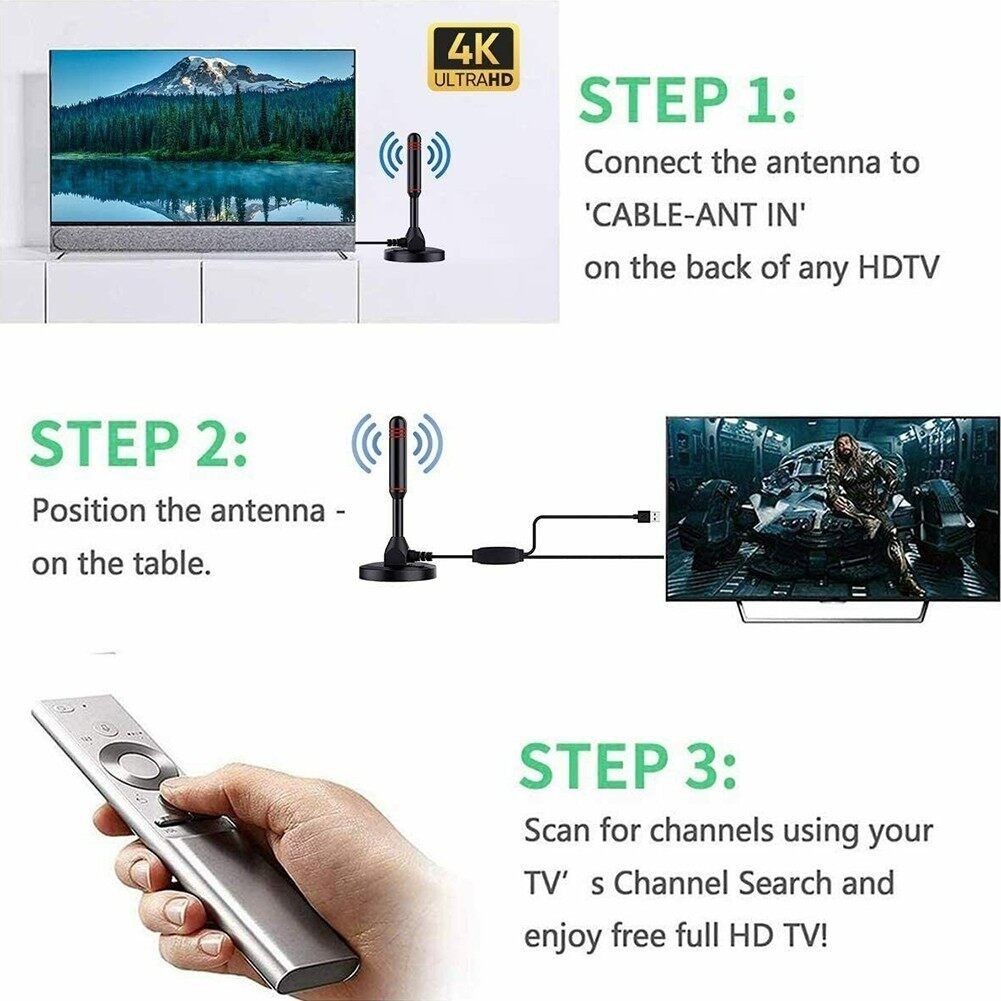 4K ULTRAHD

STEP 1:
Connect the antenna to 'CABLE-ANT IN' on the back of any HDTV

STEP 2:
Position the antenna - on the table.

STEP 3:
Scan for channels using your TV’ s Channel Search and enjoy free full HD TV!